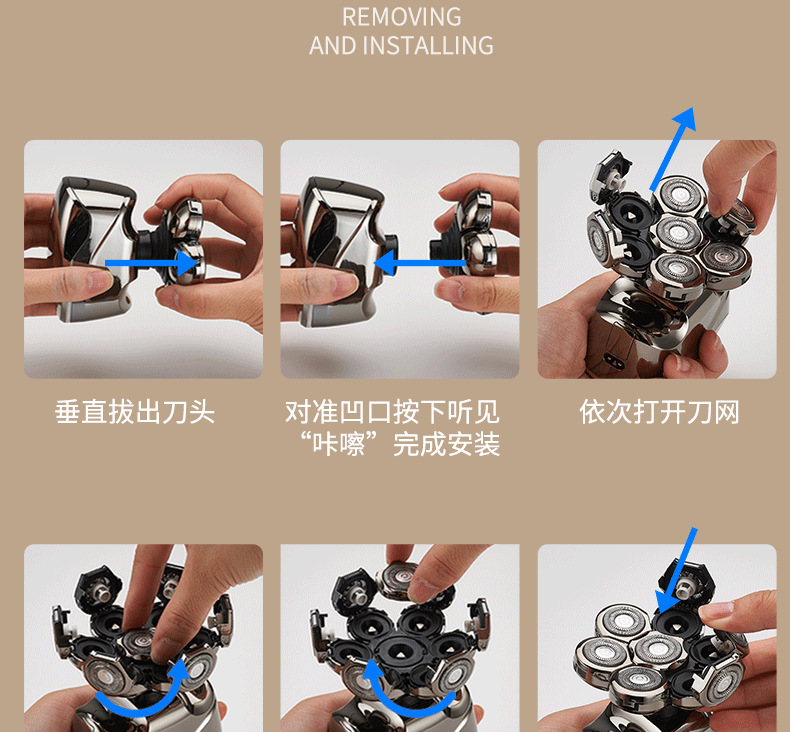 REMOVING
AND INSTALLING

垂直拔出刀头

对准凹口按下听见“咔嚓”完成安装

依次打开刀网