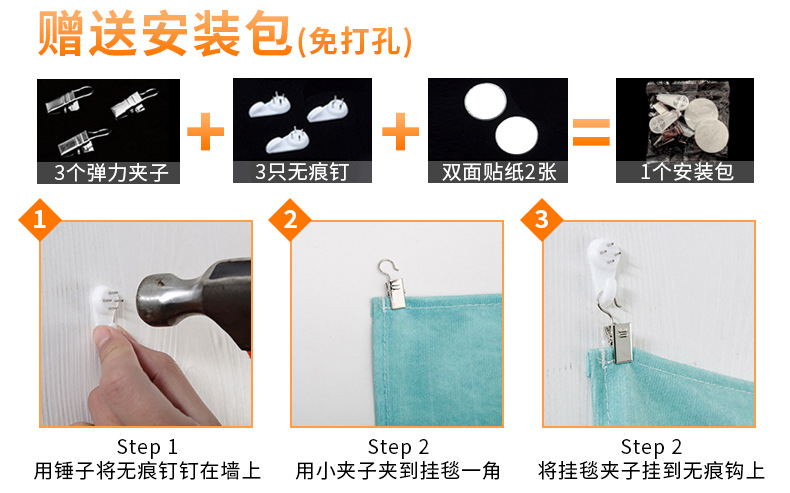 赠送安装包(免打孔)

3个弹力夹子 + 3只无痕钉 + 双面贴纸2张 = 1个安装包

1

Step 1
用锤子将无痕钉钉在墙上

2

Step 2
用小夹子夹到挂毯一角

3

Step 2
将挂毯夹子挂到无痕钩上