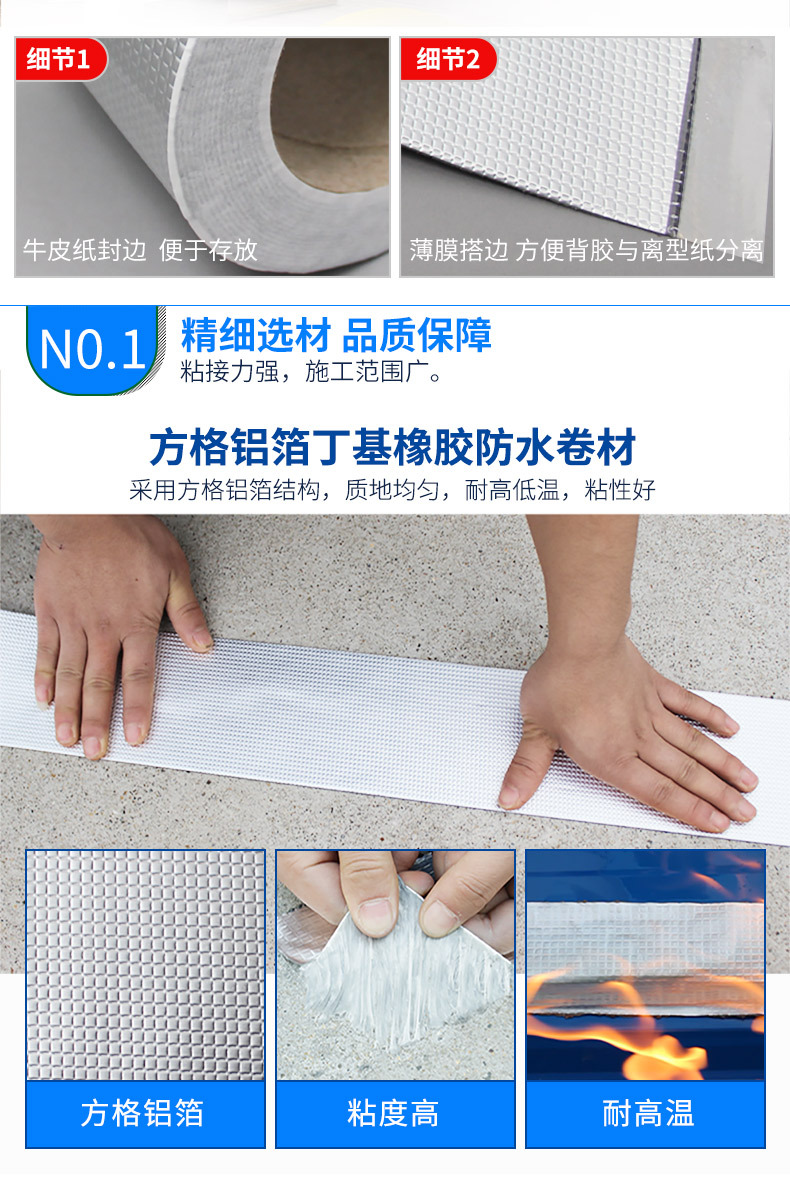 细节1
牛皮纸封边 便于存放

细节2
薄膜搭边 方便背胶与离型纸分离

N0.1
精细选材 品质保障
粘接力强，施工范围广。

方格铝箔丁基橡胶防水卷材
采用方格铝箔结构，质地均匀，耐高低温，粘性好

方格铝箔
粘度高
耐高温