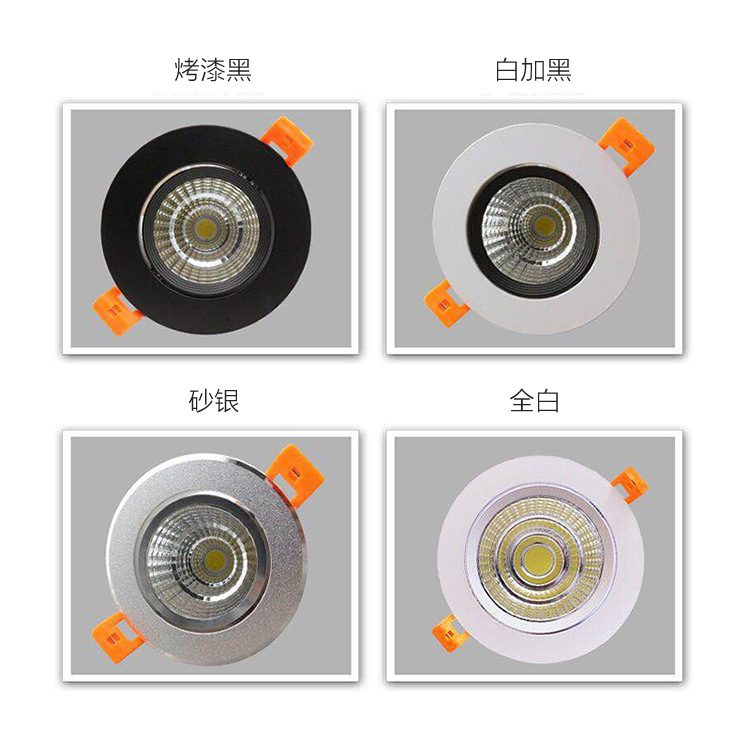 烤漆黑

白加黑

砂银

全白