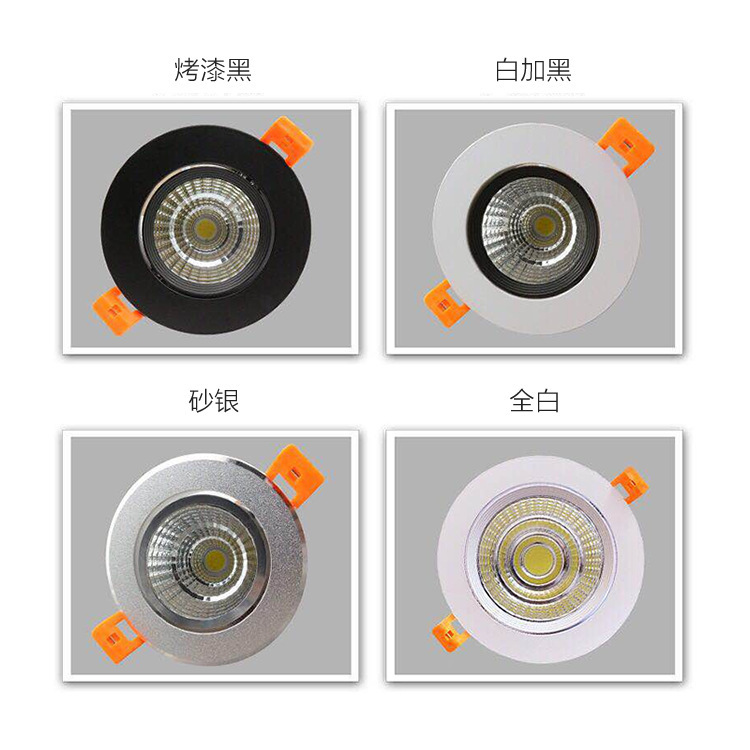 烤漆黑

白加黑

砂银

全白