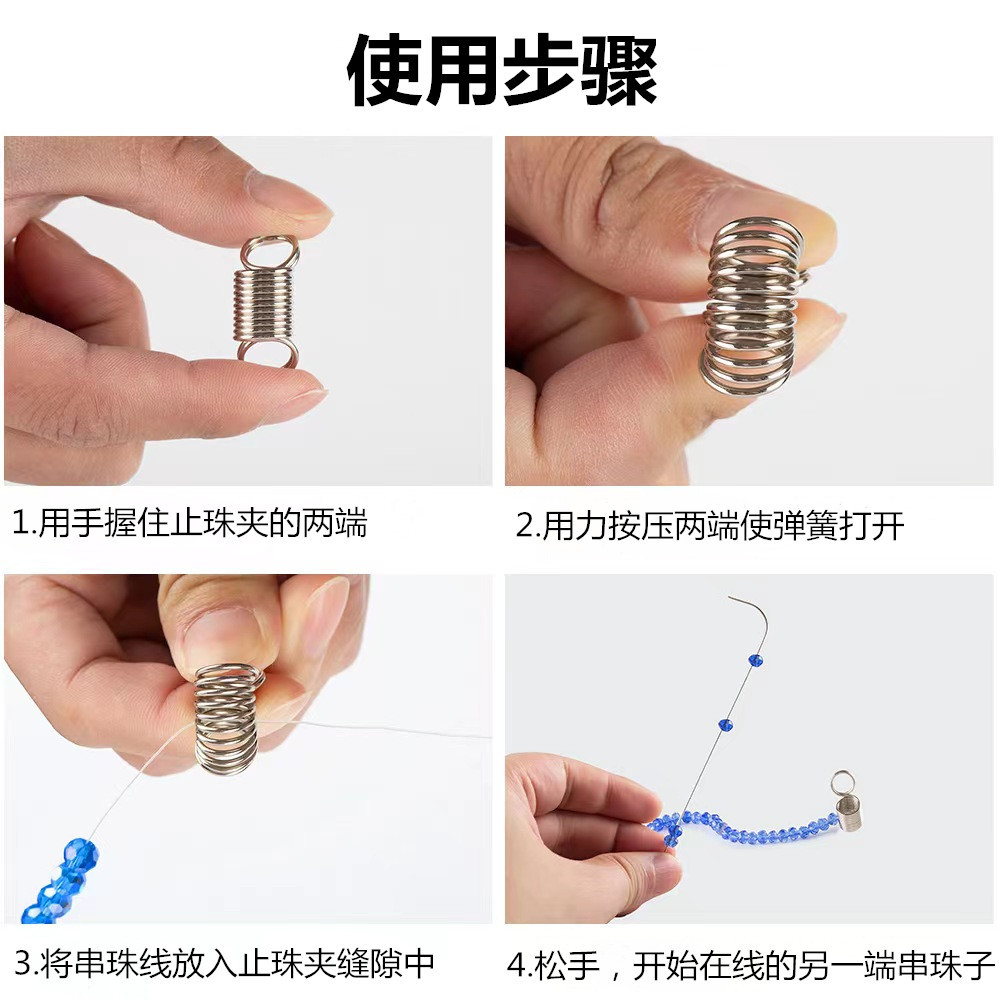 使用步骤

1.用手握住止珠夹的两端

2.用力按压两端使弹簧打开

3.将串珠线放入止珠夹缝隙中

4.松手，开始在线的另一端串珠子