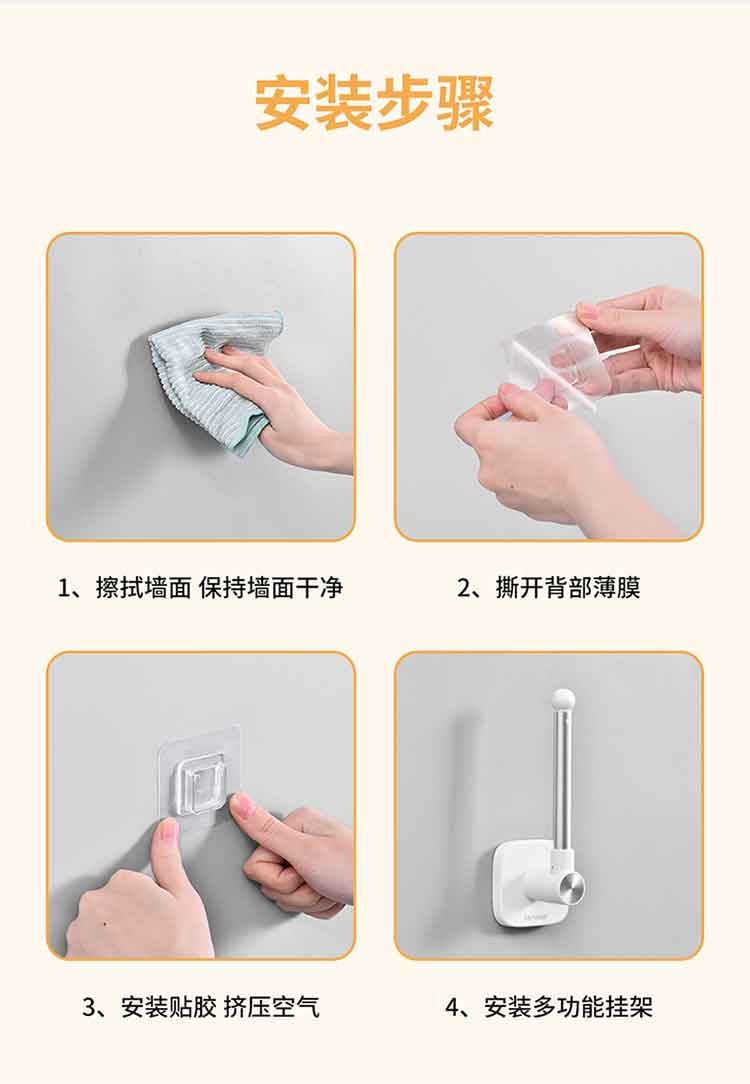 安装步骤

1、擦拭墙面 保持墙面干净

2、撕开背部薄膜

3、安装贴胶 挤压空气

4、安装多功能挂架