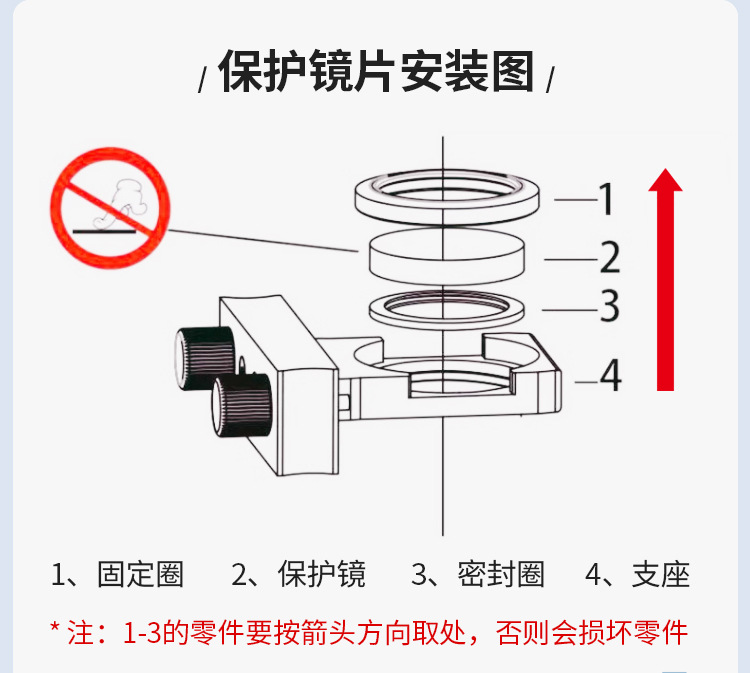 / 保护镜片安装图 /

1

2

3

4

1、固定圈　2、保护镜　3、密封圈　4、支座

* 注：1-3的零件要按箭头方向取处，否则会损坏零件