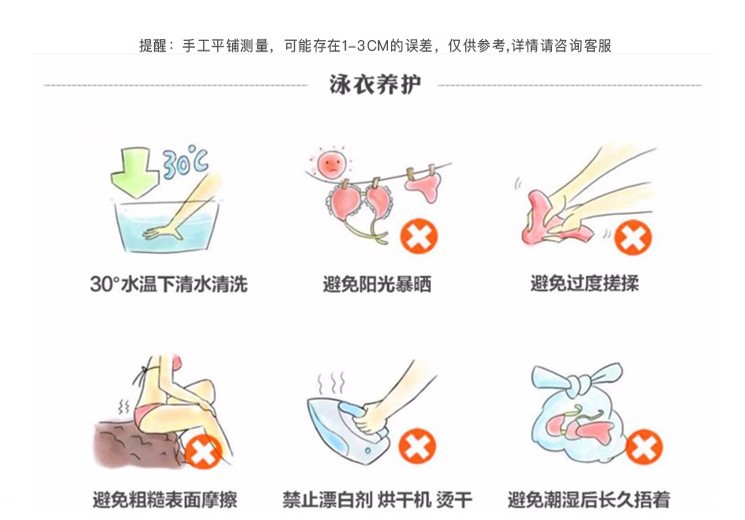 提醒：手工平铺测量，可能存在1-3CM的误差，仅供参考,详情请咨询客服

泳衣养护

30°C

30°水温下清水清洗

避免阳光暴晒

避免过度搓揉

避免粗糙表面摩擦

禁止漂白剂 烘干机 烫干

避免潮湿后长久捂着