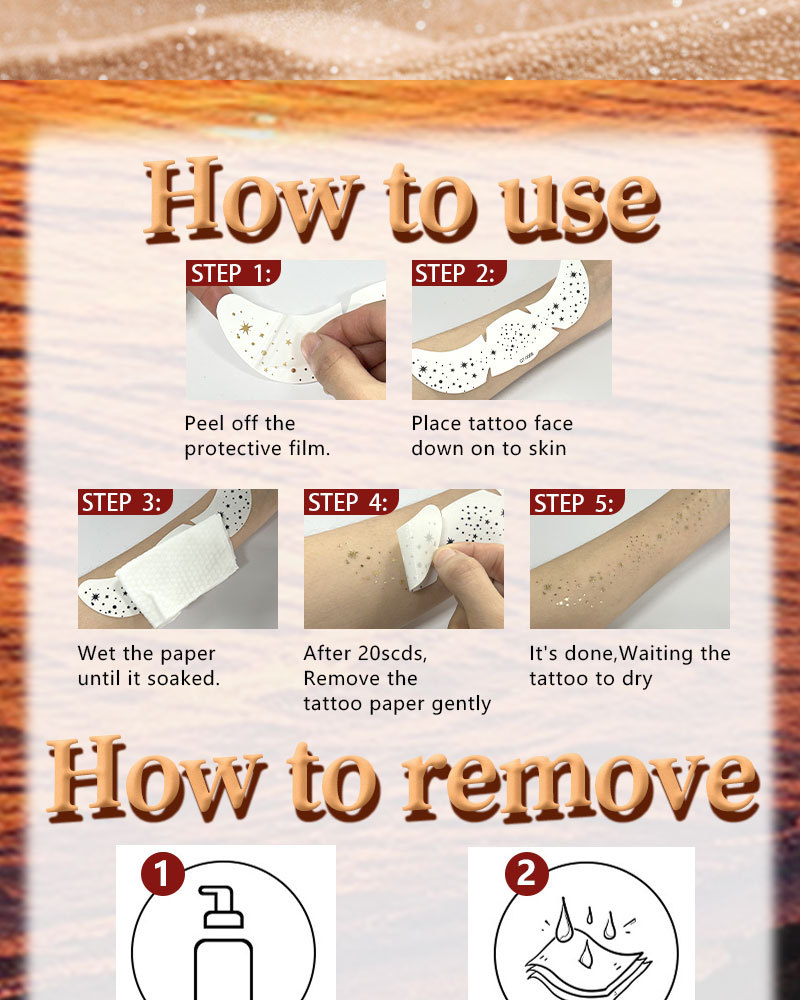 How to use

STEP 1:

Peel off the protective film.

STEP 2:

Place tattoo face down on to skin

STEP 3:

Wet the paper until it soaked.

STEP 4:

After 20scds, Remove the tattoo paper gently

STEP 5:

It's done,Waiting the tattoo to dry

How to remove

1

2