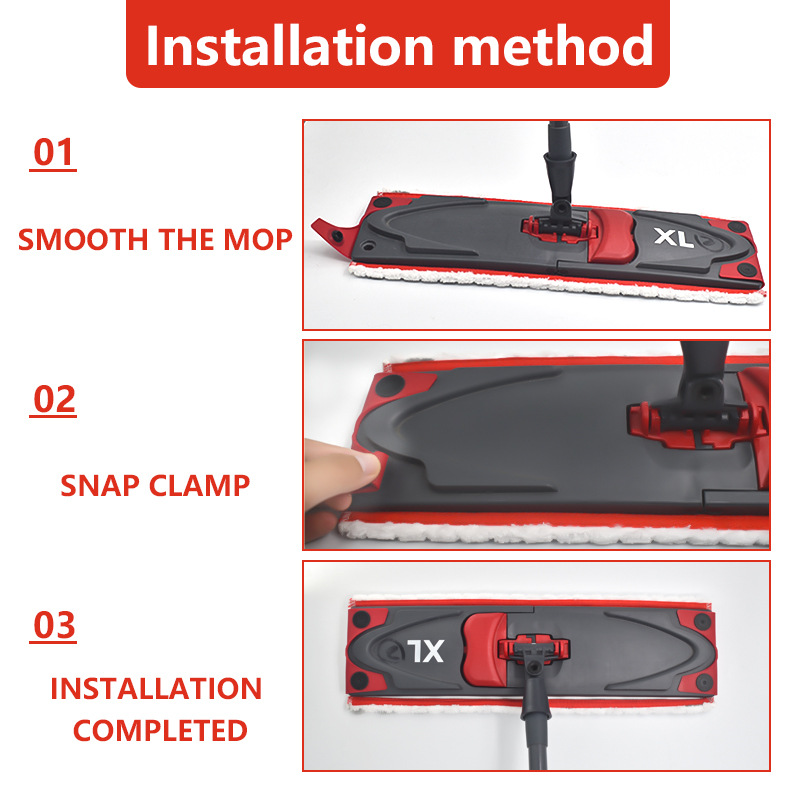 Installation method

01

SMOOTH THE MOP

XL

02

SNAP CLAMP

03

INSTALLATION COMPLETED

XL