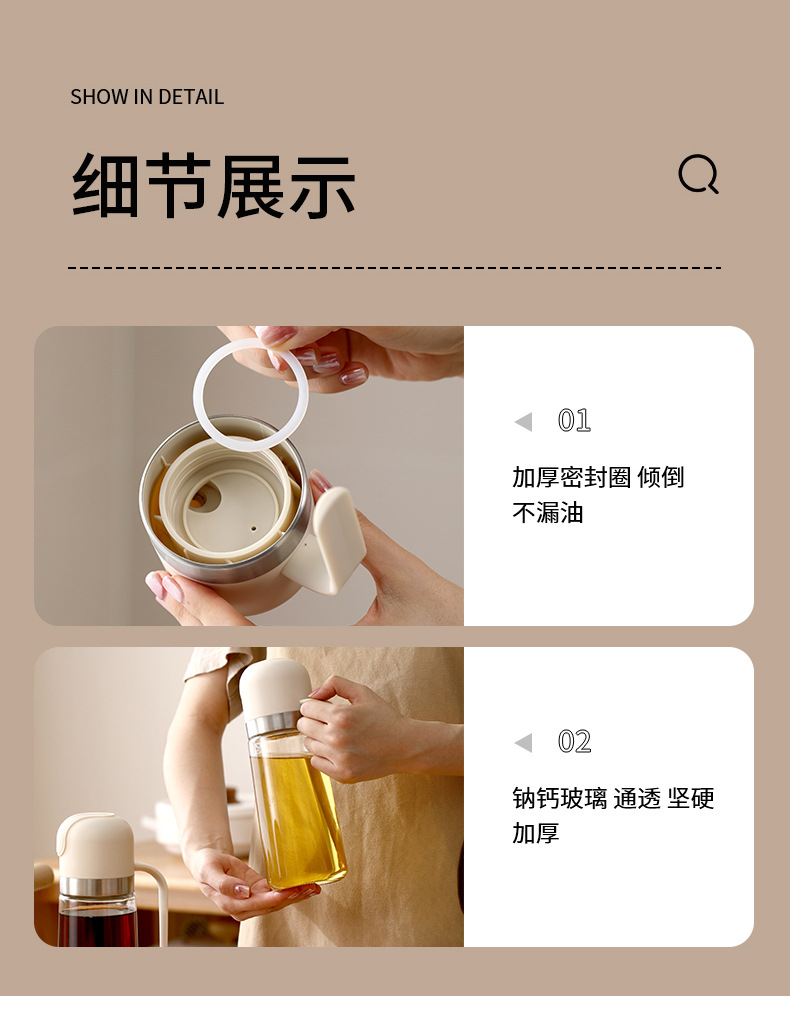 SHOW IN DETAIL

细节展示

01

加厚密封圈 倾倒不漏油

02

钠钙玻璃 通透 坚硬加厚