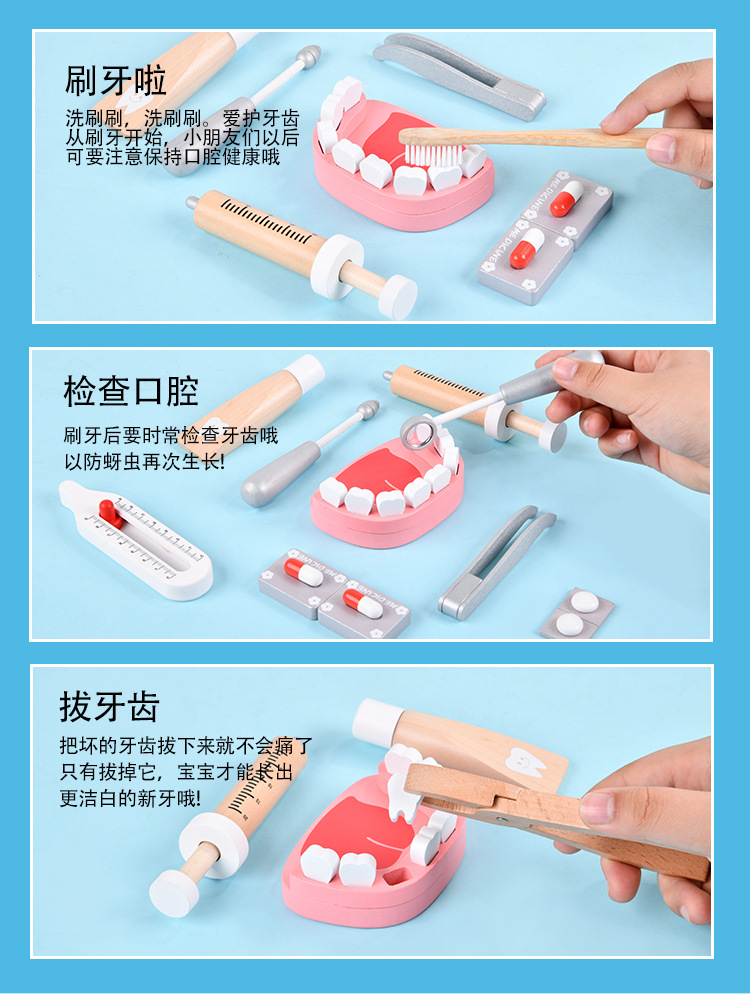 刷牙啦

洗刷刷，洗刷刷。爱护牙齿从刷牙开始，小朋友们以后可要注意保持口腔健康哦

MEDICINE

MEDICINE

检查口腔

刷牙后要时常检查牙齿哦以防蚜虫再次生长!

MEDICINE

MEDICINE

拔牙齿

把坏的牙齿拔下来就不会痛了只有拔掉它，宝宝才能长出更洁白的新牙哦!