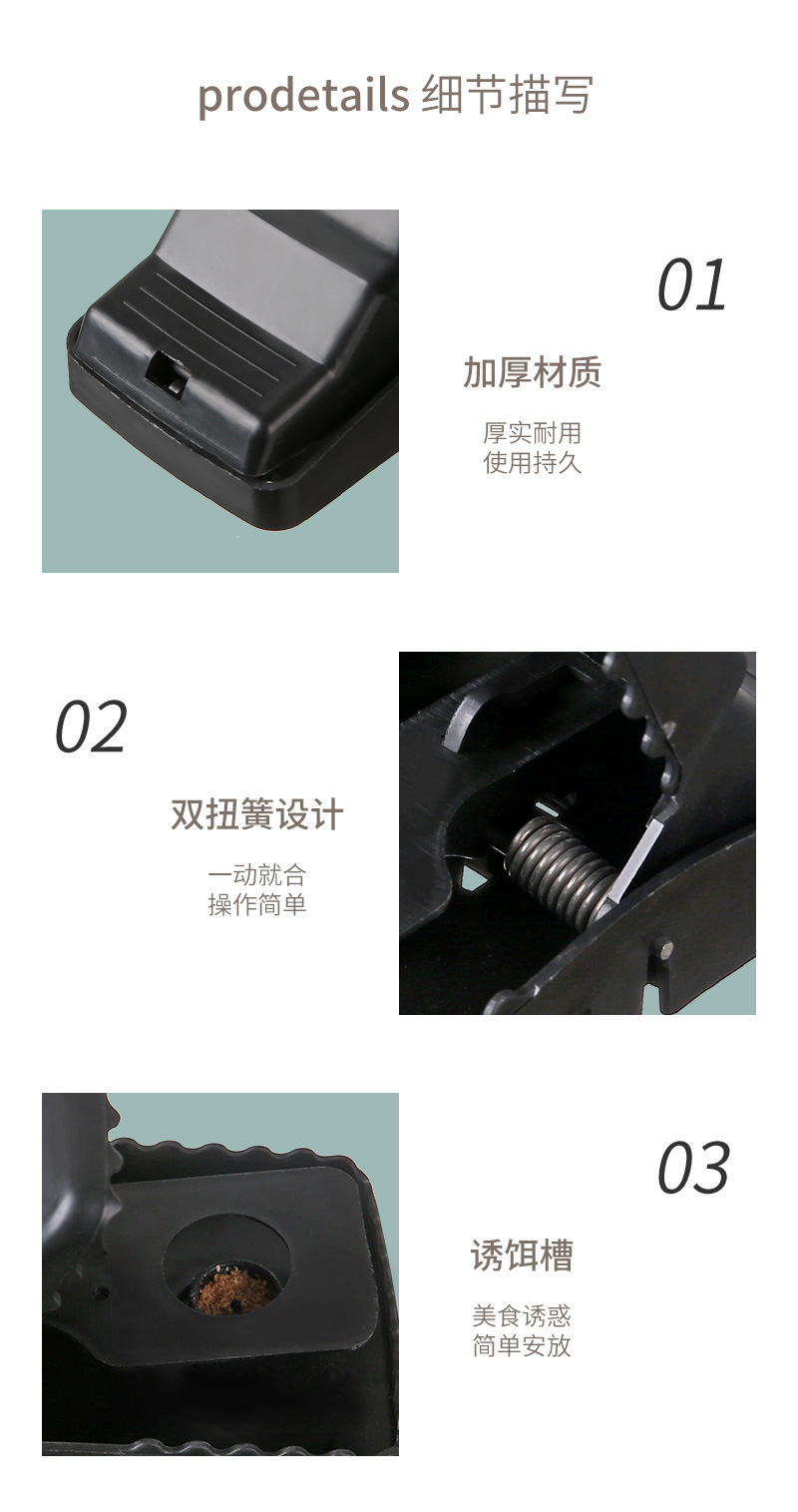 prodetails 细节描写

01

加厚材质

厚实耐用
使用持久

02

双扭簧设计

一动就合
操作简单

03

诱饵槽

美食诱惑
简单安放