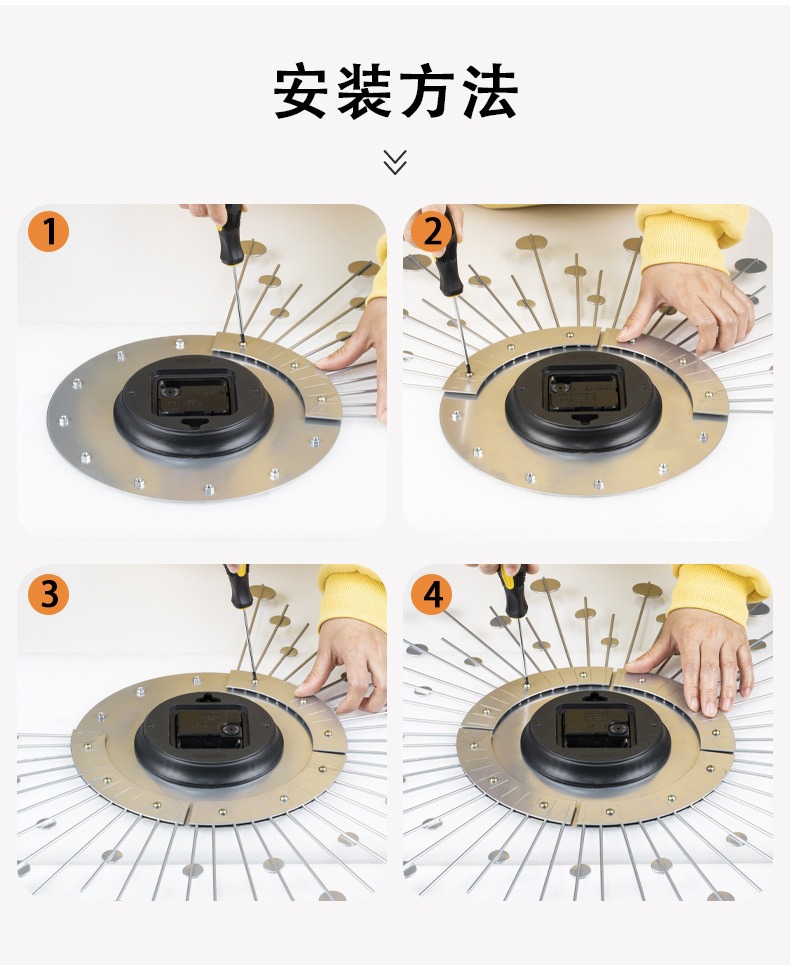 安装方法

1

2

3

4