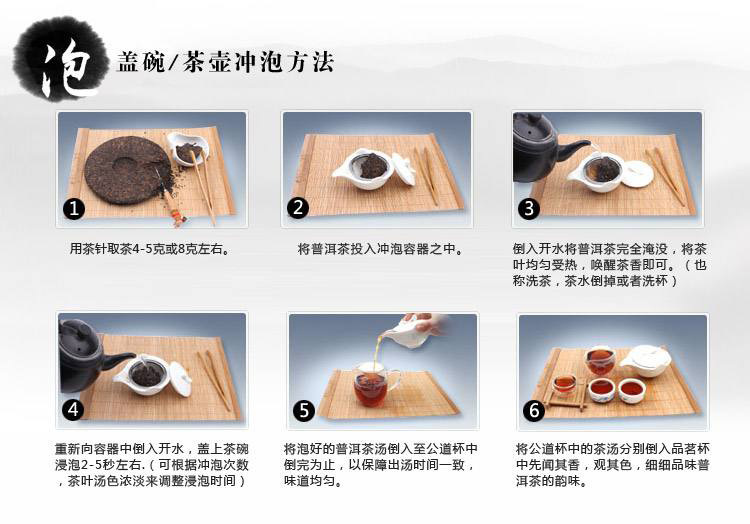 泡 盖碗/茶壶冲泡方法

1

用茶针取茶4-5克或8克左右。

2

将普洱茶投入冲泡容器之中。

3

倒入开水将普洱茶完全淹没，将茶叶均匀受热，唤醒茶香即可。（也称洗茶，茶水倒掉或者洗杯）

4

重新向容器中倒入开水，盖上茶碗浸泡2-5秒左右.（可根据冲泡次数，茶叶汤色浓淡来调整浸泡时间）

5

将泡好的普洱茶汤倒入至公道杯中倒完为止，以保障出汤时间一致，味道均匀。

6

将公道杯中的茶汤分别倒入品茗杯中先闻其香，观其色，细细品味普洱茶的韵味。