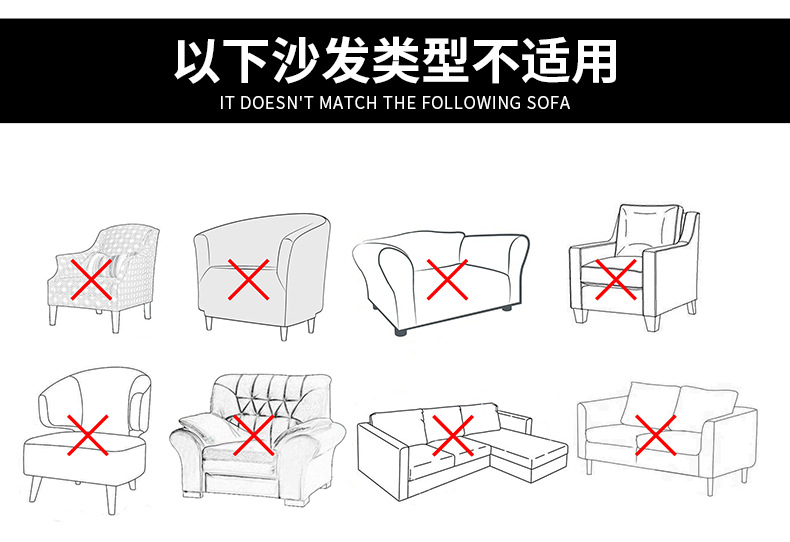 以下沙发类型不适用
IT DOESN'T MATCH THE FOLLOWING SOFA