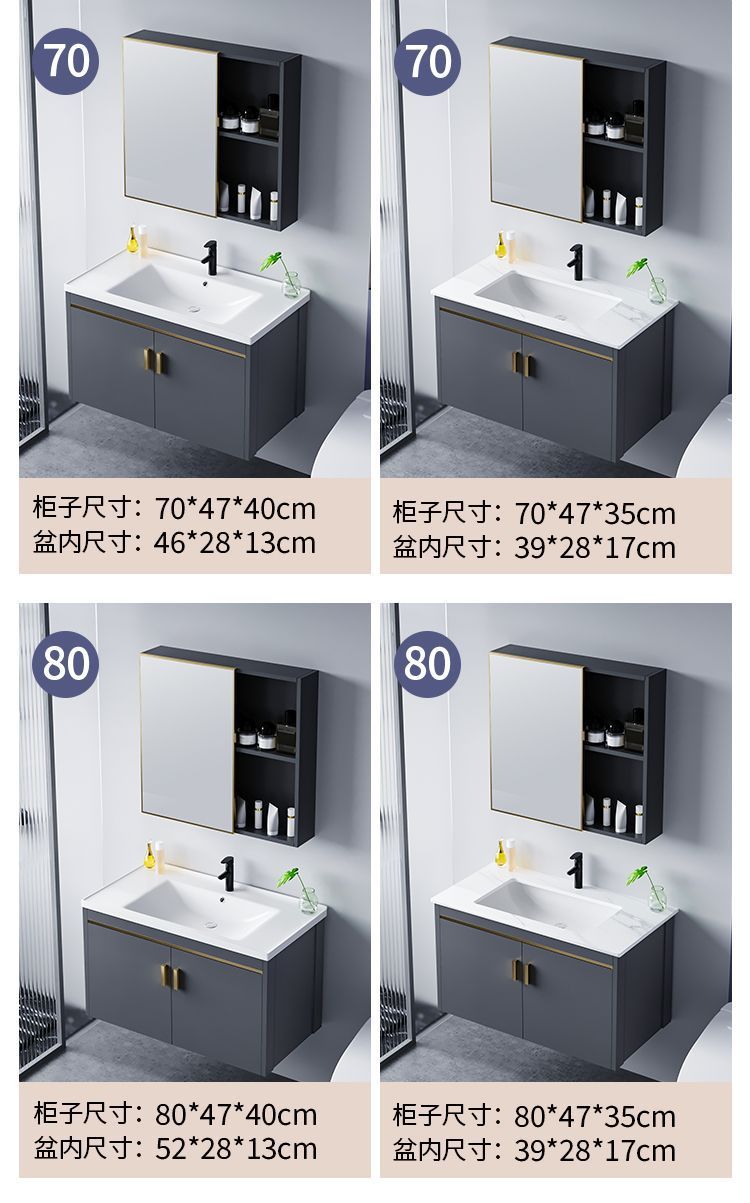 70

柜子尺寸：70*47*40cm
盆内尺寸：46*28*13cm

70

柜子尺寸：70*47*35cm
盆内尺寸：39*28*17cm

80

柜子尺寸：80*47*40cm
盆内尺寸：52*28*13cm

80

柜子尺寸：80*47*35cm
盆内尺寸：39*28*17cm