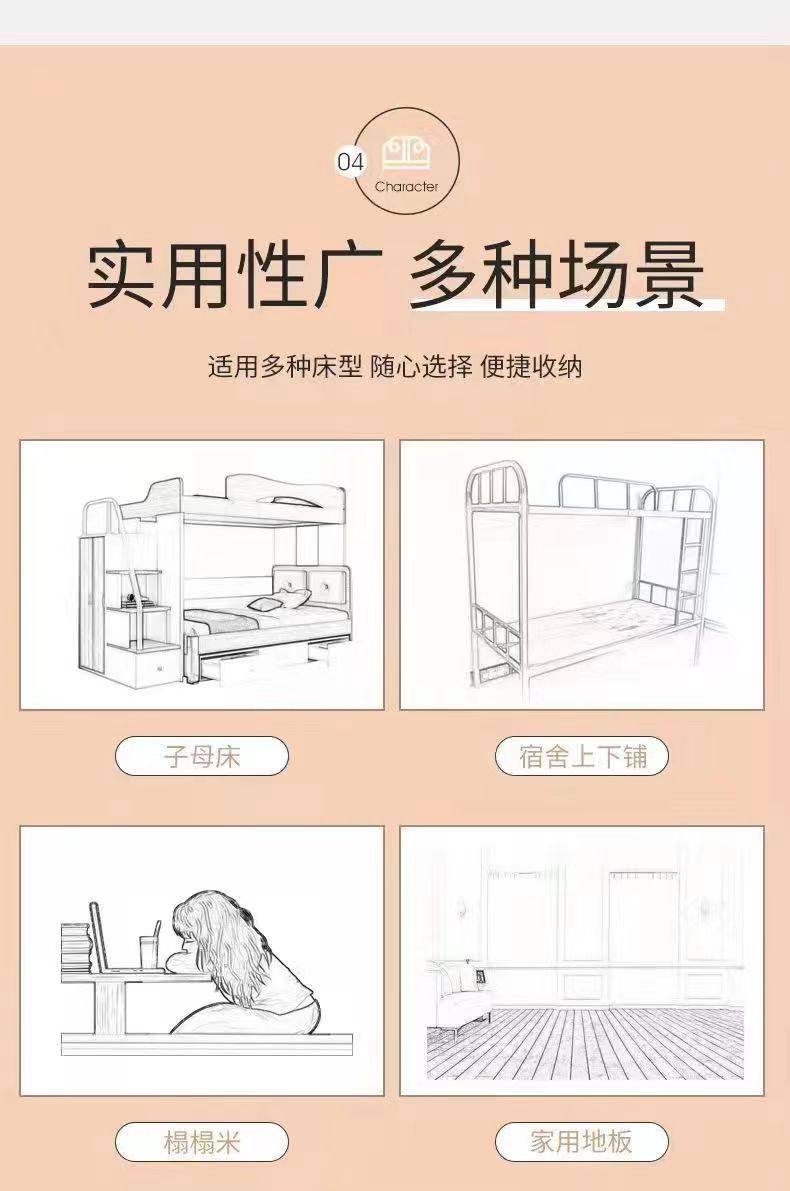 04 Character

实用性广 多种场景

适用多种床型 随心选择 便捷收纳

子母床

宿舍上下铺

榻榻米

家用地板