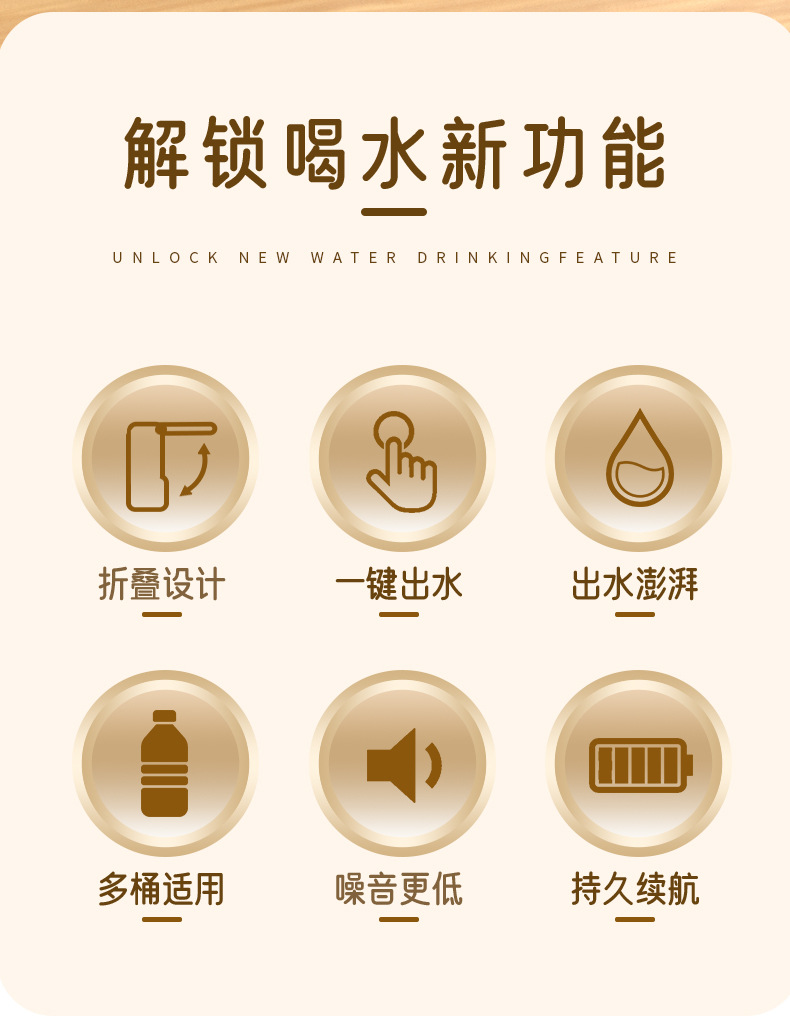 解锁喝水新功能

UNLOCK NEW WATER DRINKINGFEATURE

折叠设计

一键出水

出水澎湃

多桶适用

噪音更低

持久续航