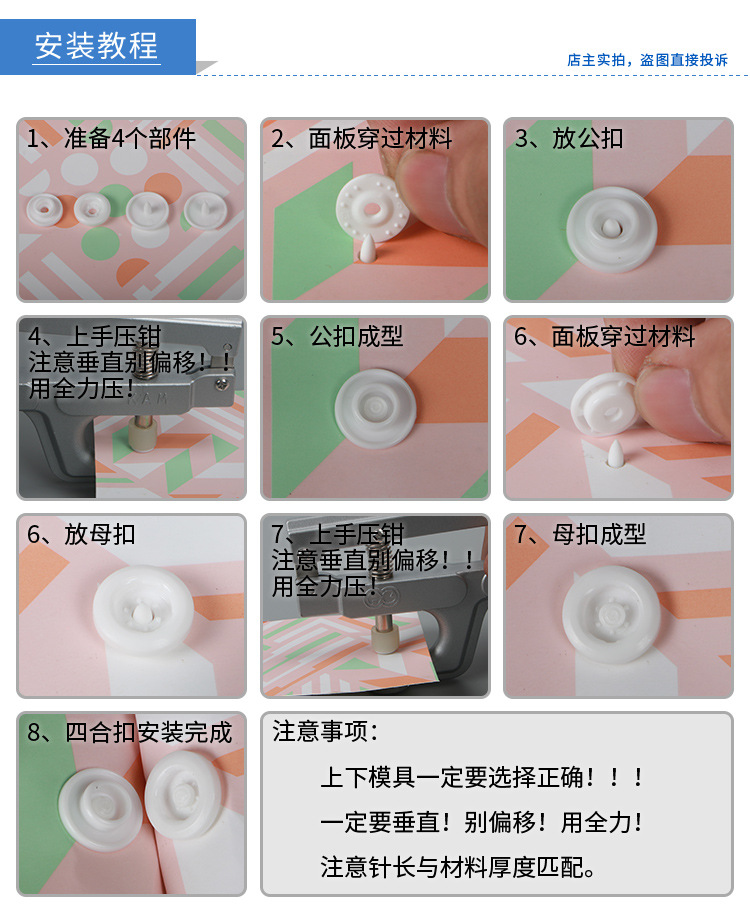 安装教程

店主实拍，盗图直接投诉

1、准备4个部件

2、面板穿过材料

3、放公扣

4、上手压钳
注意垂直别偏移！！
用全力压！

5、公扣成型

6、面板穿过材料

6、放母扣

7、上手压钳
注意垂直别偏移！！
用全力压！

7、母扣成型

8、四合扣安装完成

注意事项：

上下模具一定要选择正确！！！

一定要垂直！别偏移！用全力！

注意针长与材料厚度匹配。