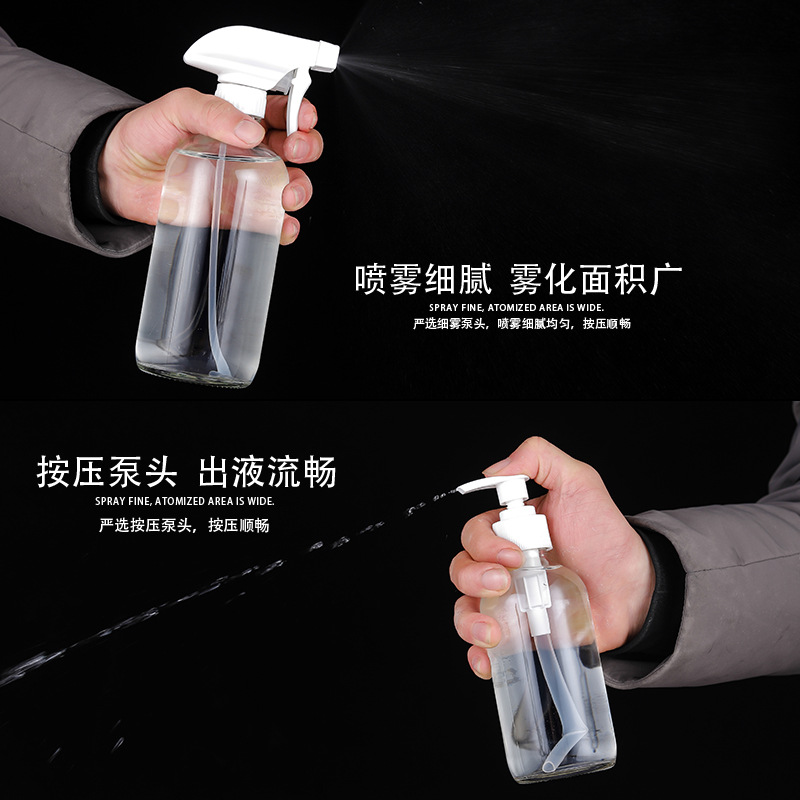 喷雾细腻 雾化面积广

SPRAY FINE, ATOMIZED AREA IS WIDE.

严选细雾泵头，喷雾细腻均匀，按压顺畅

按压泵头 出液流畅

SPRAY FINE, ATOMIZED AREA IS WIDE.

严选按压泵头，按压顺畅