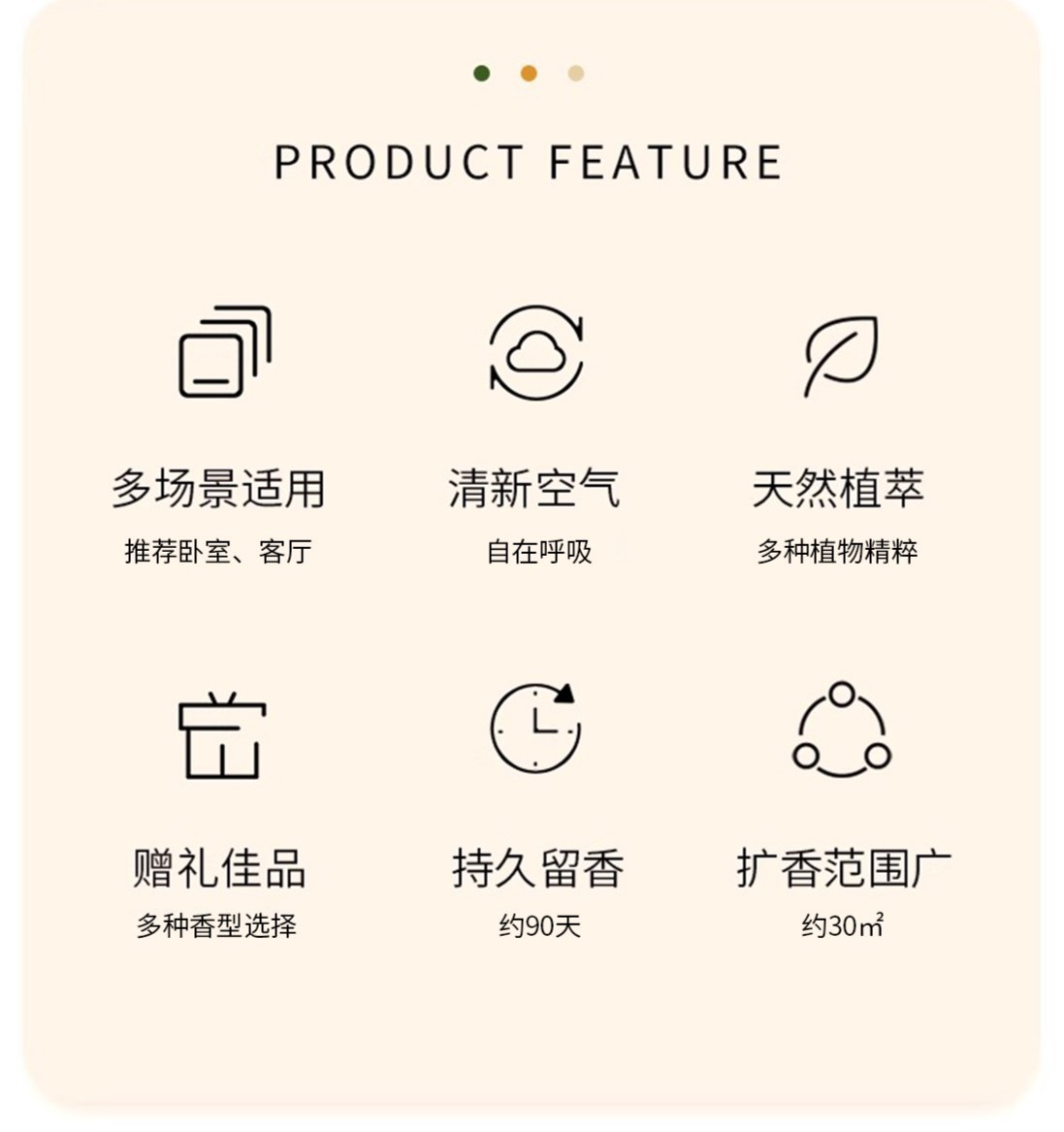 PRODUCT FEATURE

多场景适用
推荐卧室、客厅

清新空气
自在呼吸

天然植萃
多种植物精粹

赠礼佳品
多种香型选择

持久留香
约90天

扩香范围广
约30㎡