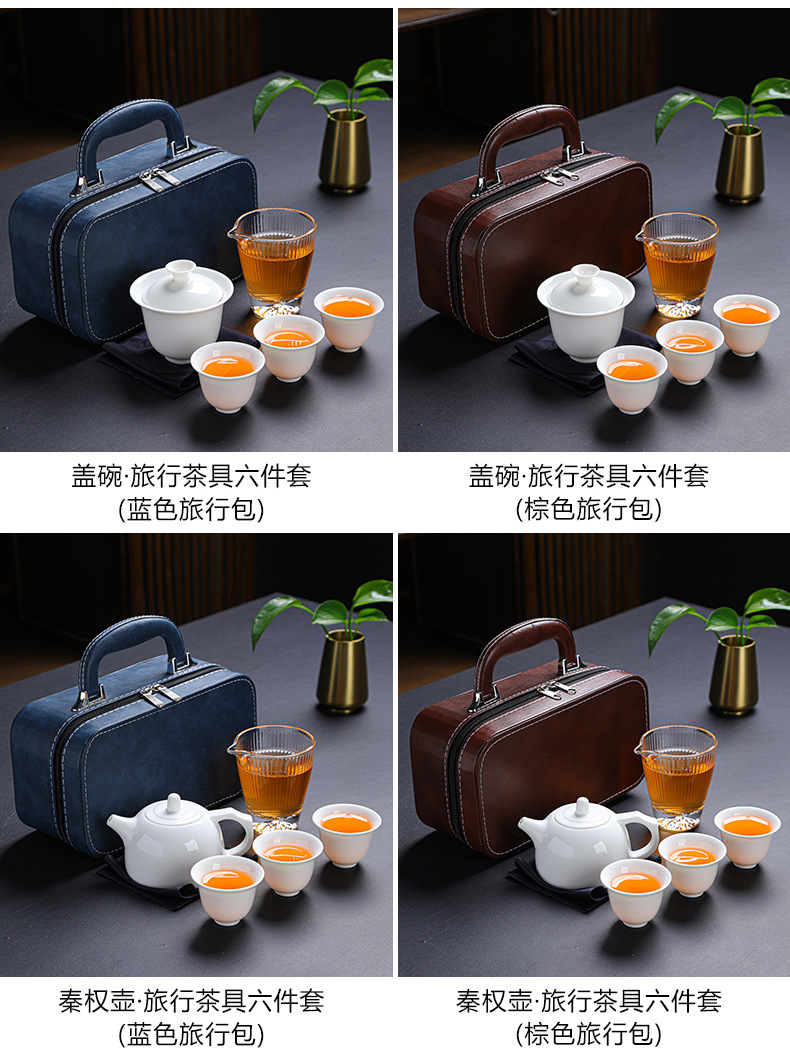 盖碗·旅行茶具六件套
(蓝色旅行包)

盖碗·旅行茶具六件套
(棕色旅行包)

秦权壶·旅行茶具六件套
(蓝色旅行包)

秦权壶·旅行茶具六件套
(棕色旅行包)