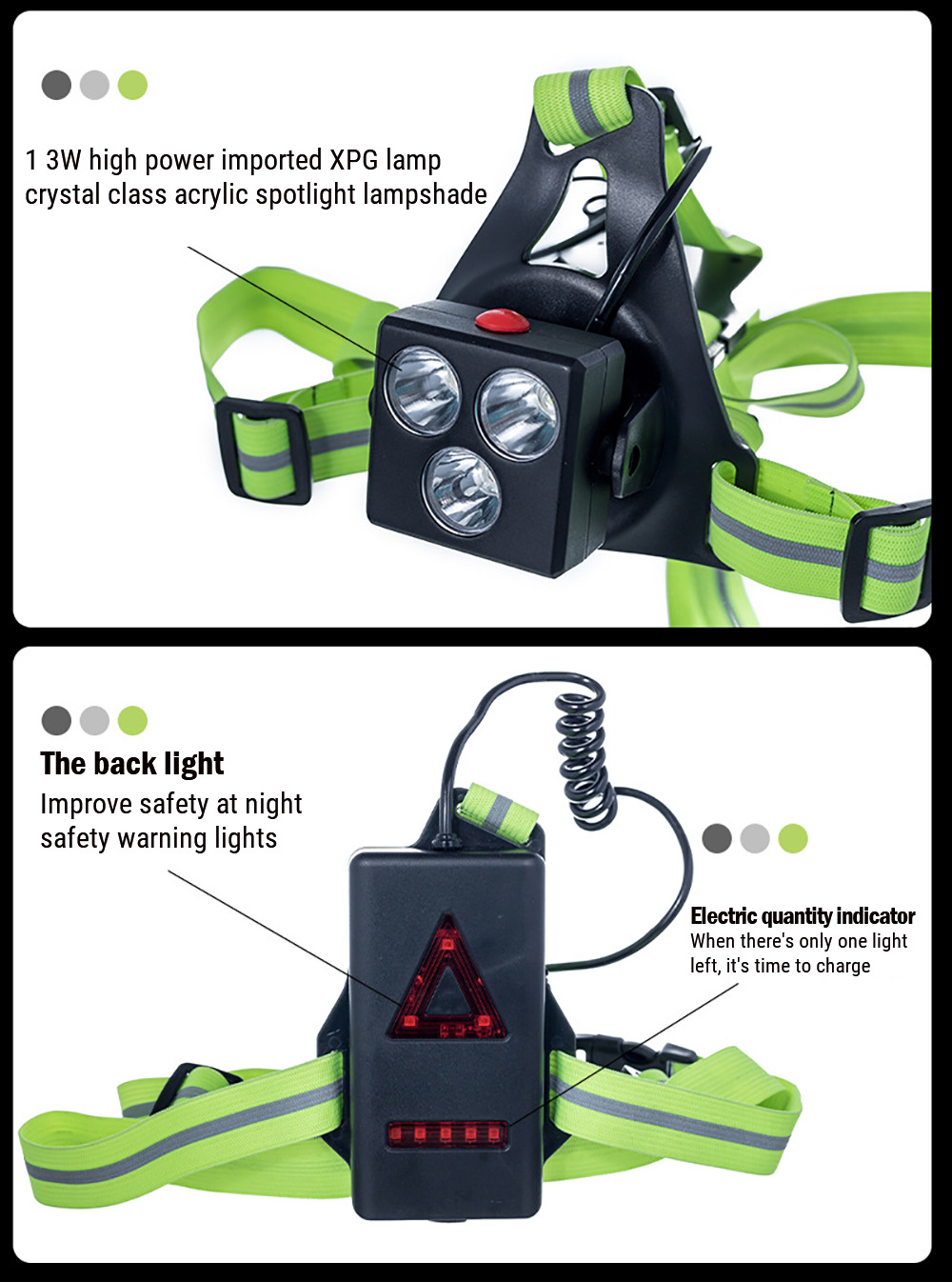 1 3W high power imported XPG lamp
crystal class acrylic spotlight lampshade

The back light
Improve safety at night
safety warning lights

Electric quantity indicator
When there's only one light left, it's time to charge