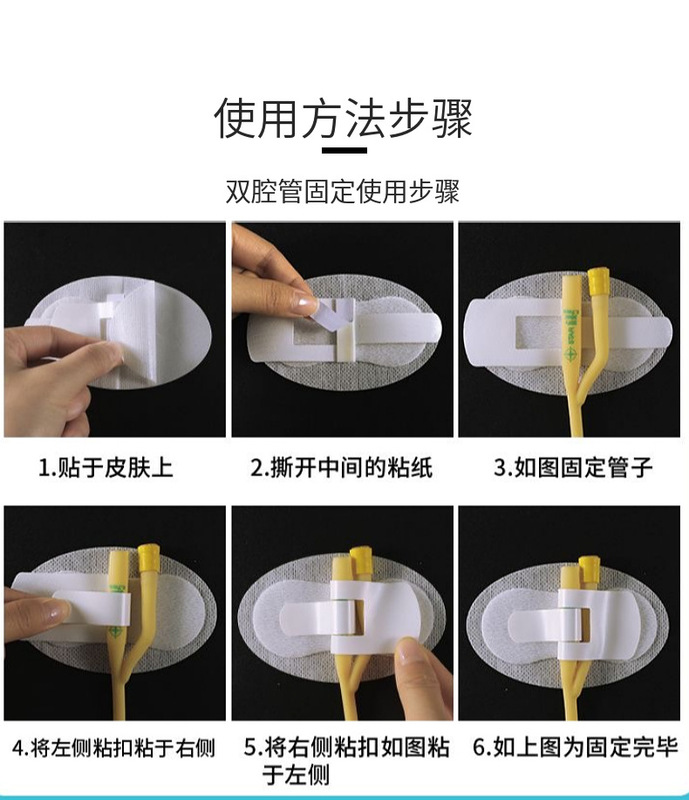 使用方法步骤

双腔管固定使用步骤

1.贴于皮肤上

2.撕开中间的粘纸

3.如图固定管子

4.将左侧粘扣粘于右侧

5.将右侧粘扣如图粘于左侧

6.如上图为固定完毕