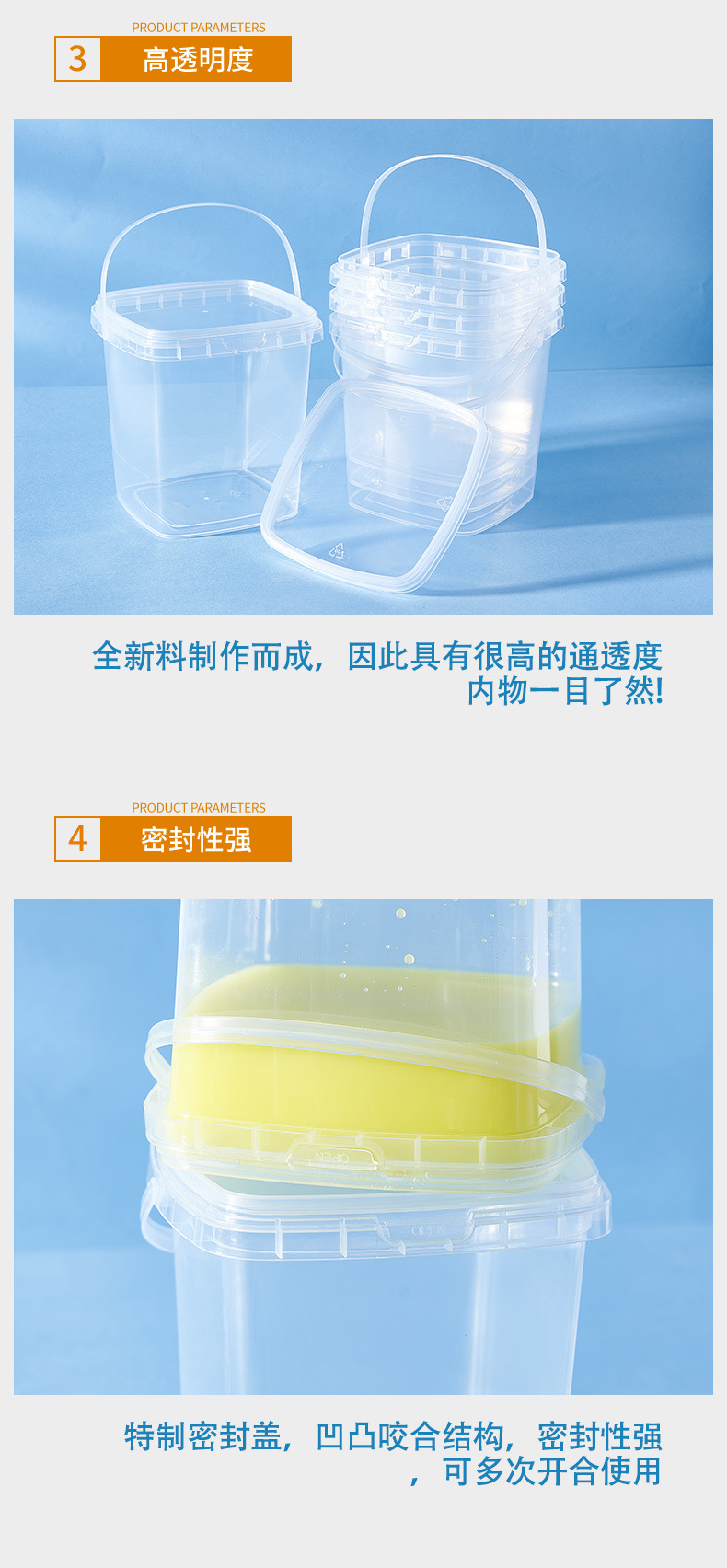 PRODUCT PARAMETERS

3 高透明度

全新料制作而成，因此具有很高的通透度
内物一目了然!

PRODUCT PARAMETERS

4 密封性强

OPEN

OPEN

特制密封盖，凹凸咬合结构，密封性强
，可多次开合使用