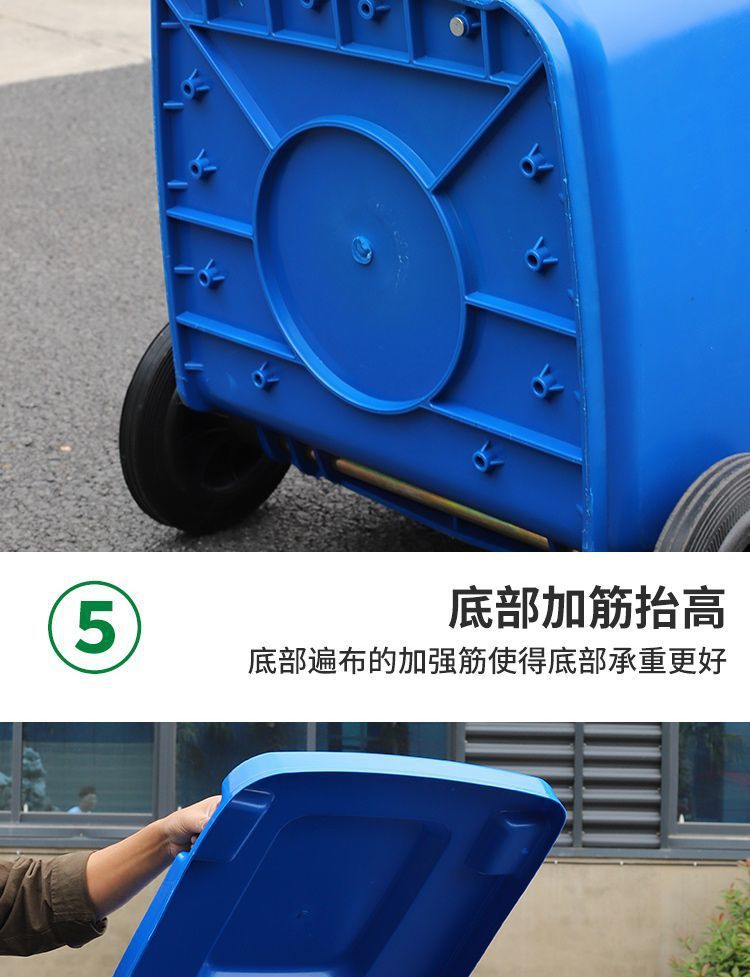 5

底部加筋抬高

底部遍布的加强筋使得底部承重更好