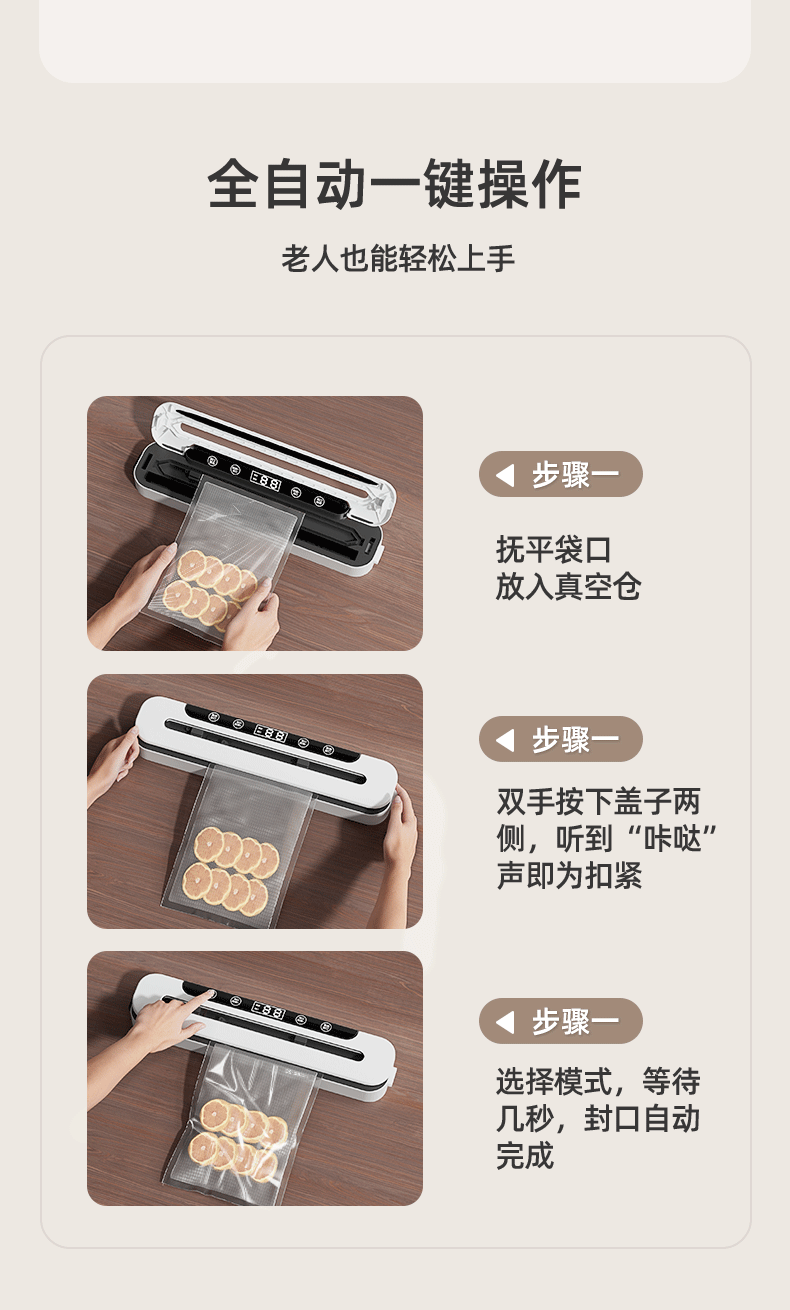 全自动一键操作

老人也能轻松上手

步骤一

抚平袋口
放入真空仓

步骤一

双手按下盖子两侧，听到“咔哒”声即为扣紧

步骤一

选择模式，等待几秒，封口自动完成