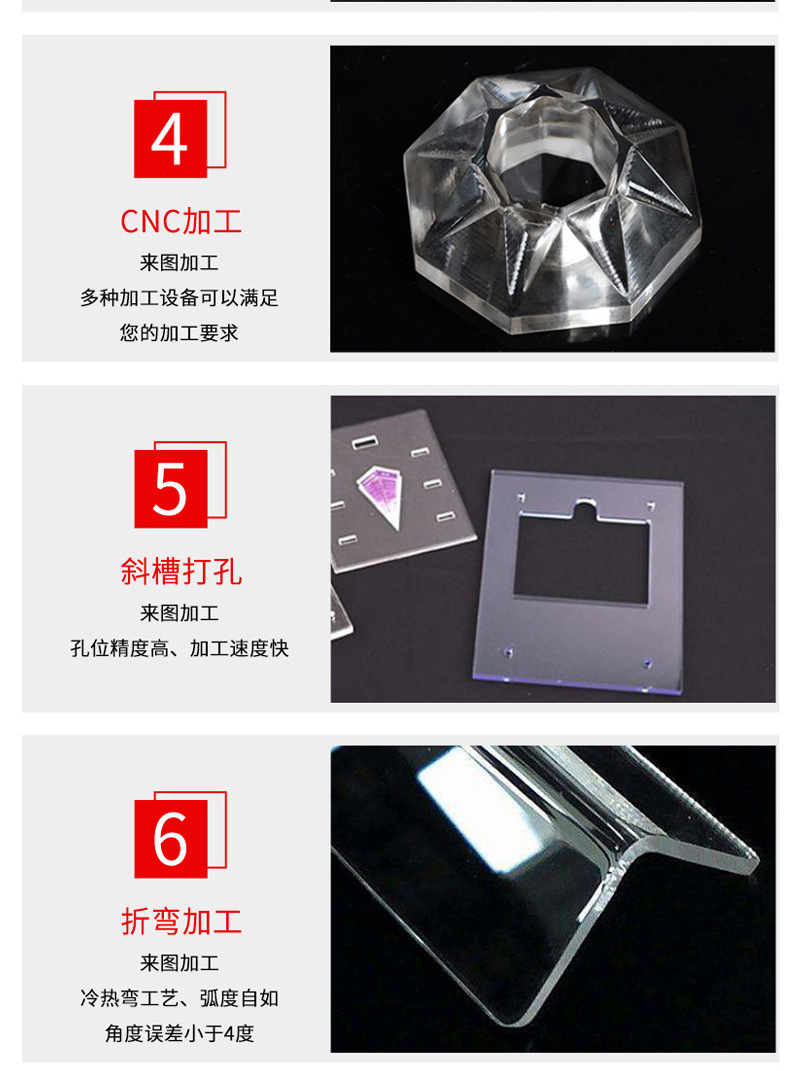 4

CNC加工

来图加工
多种加工设备可以满足
您的加工要求

5

斜槽打孔

来图加工
孔位精度高、加工速度快

6

折弯加工

来图加工
冷热弯工艺、弧度自如
角度误差小于4度