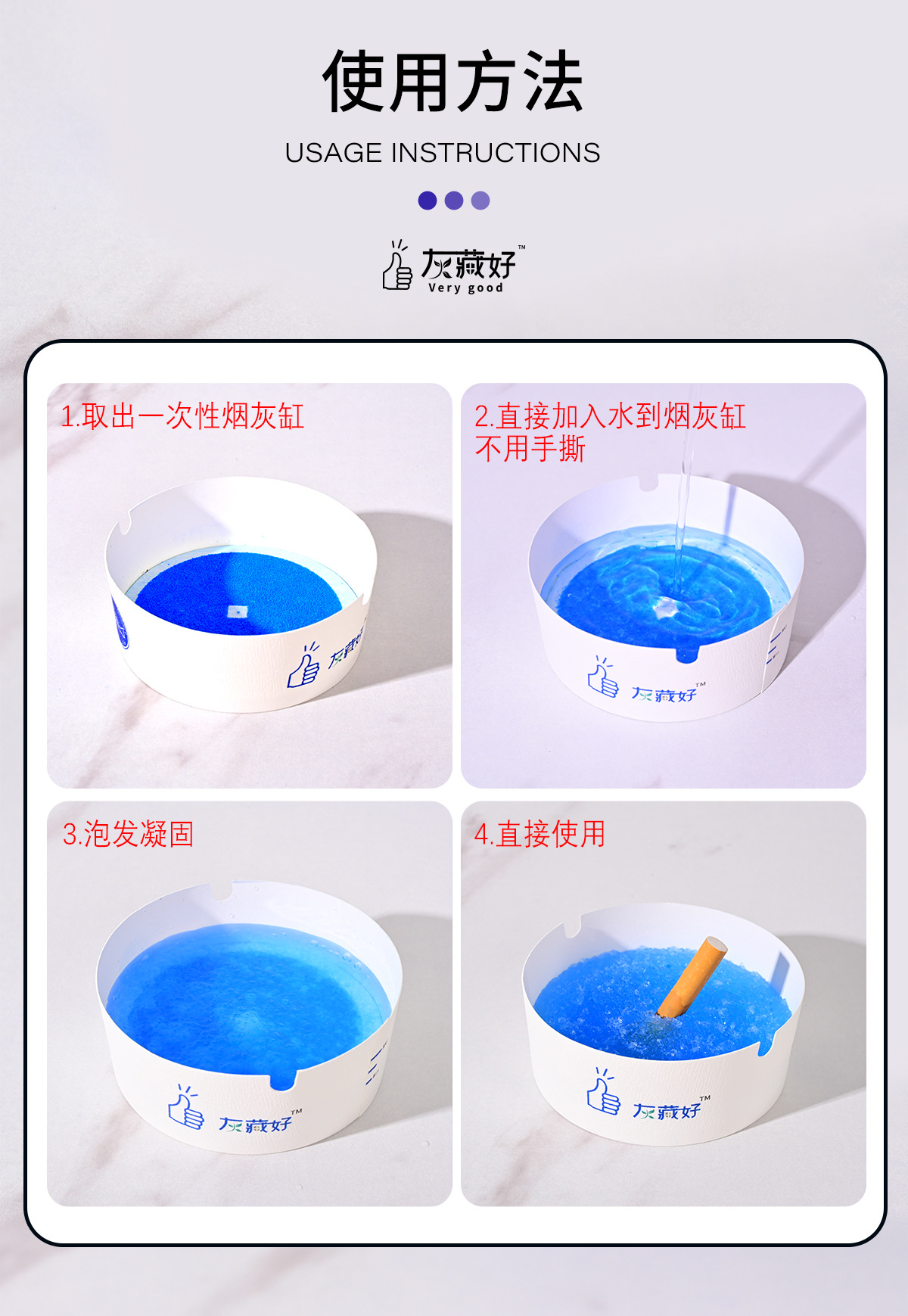 使用方法

USAGE INSTRUCTIONS

灰藏好™
Very good

1.取出一次性烟灰缸

灰藏好

2.直接加入水到烟灰缸
不用手撕

灰藏好™

3.泡发凝固

灰藏好™

4.直接使用

灰藏好™