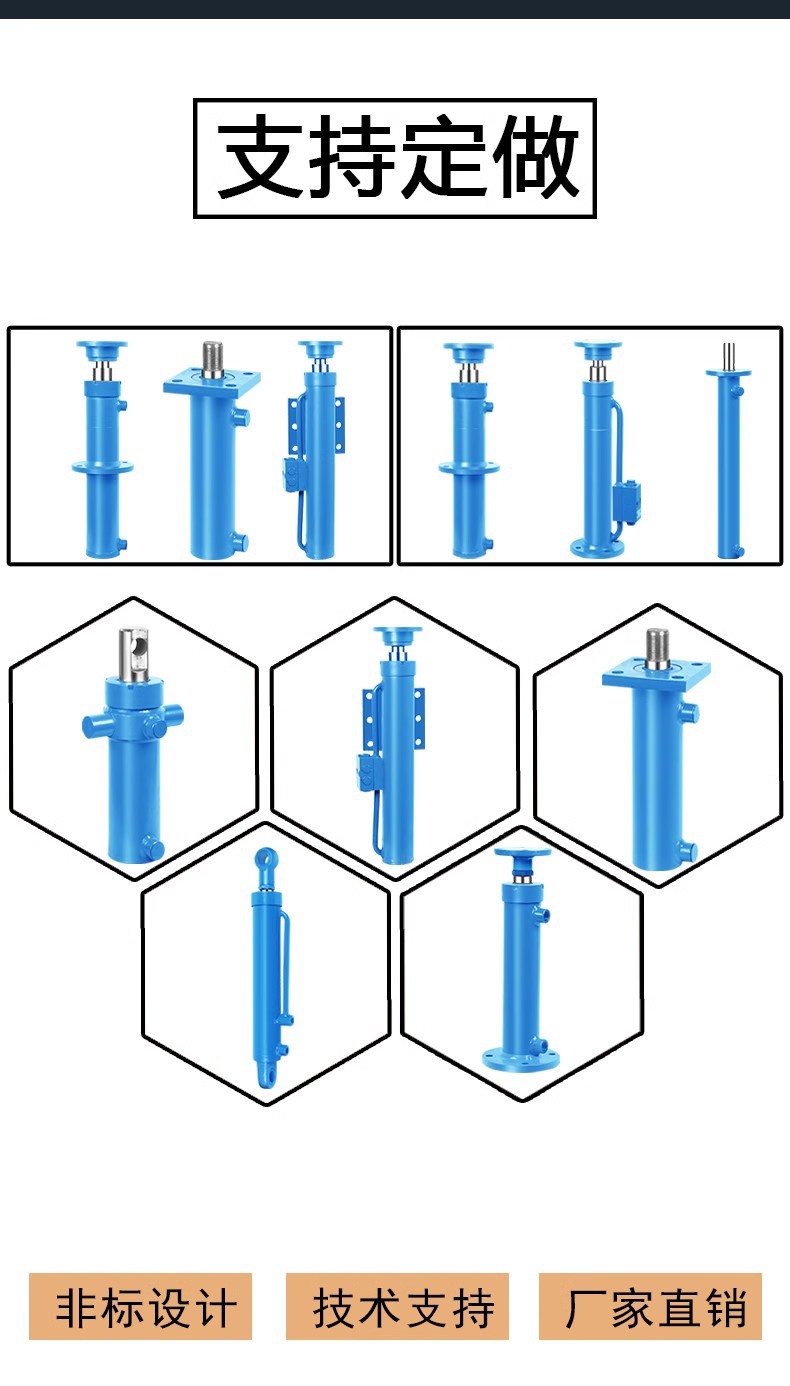 支持定做

非标设计

技术支持

厂家直销