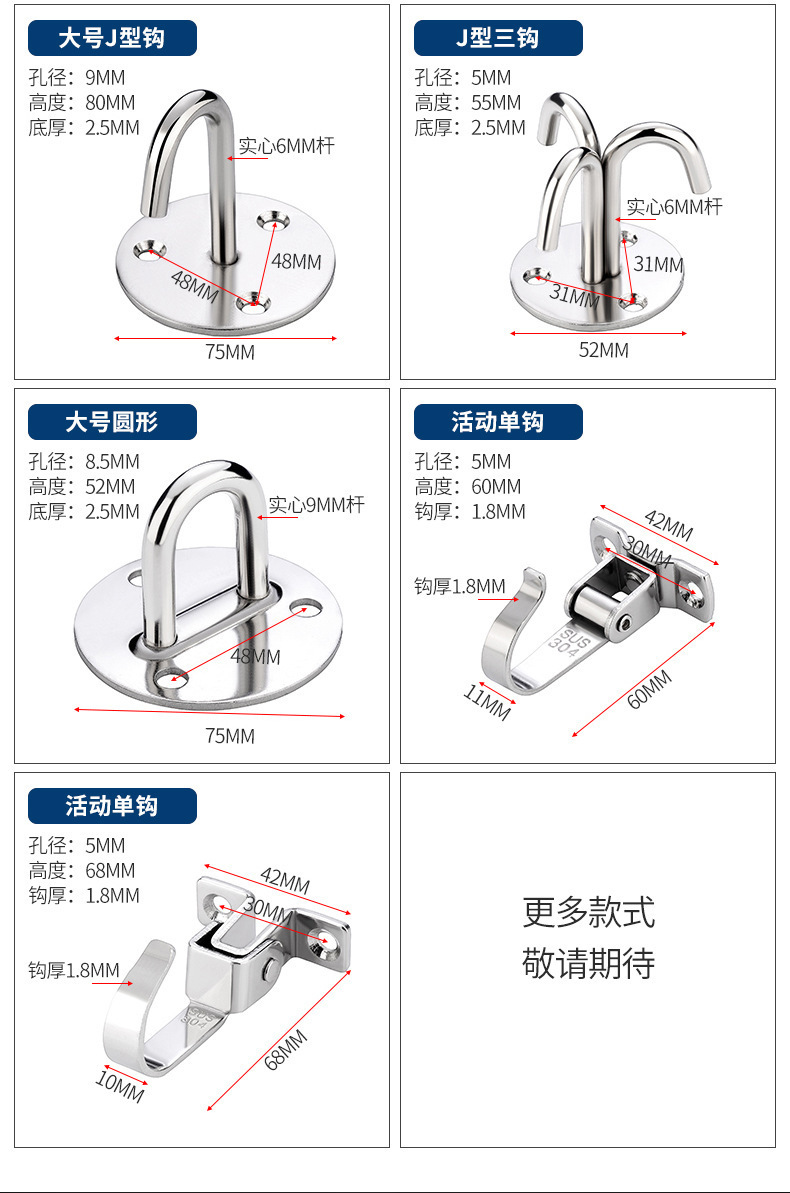 大号J型钩
孔径：9MM
高度：80MM
底厚：2.5MM
实心6MM杆
48MM
48MM
75MM

J型三钩
孔径：5MM
高度：55MM
底厚：2.5MM
实心6MM杆
31MM
31MM
52MM

大号圆形
孔径：8.5MM
高度：52MM
底厚：2.5MM
实心9MM杆
48MM
75MM

活动单钩
孔径：5MM
高度：60MM
钩厚：1.8MM
42MM
30MM
钩厚1.8MM
SUS 304
11MM
60MM

活动单钩
孔径：5MM
高度：68MM
钩厚：1.8MM
42MM
30MM
钩厚1.8MM
SUS 304
10MM
68MM

更多款式
敬请期待