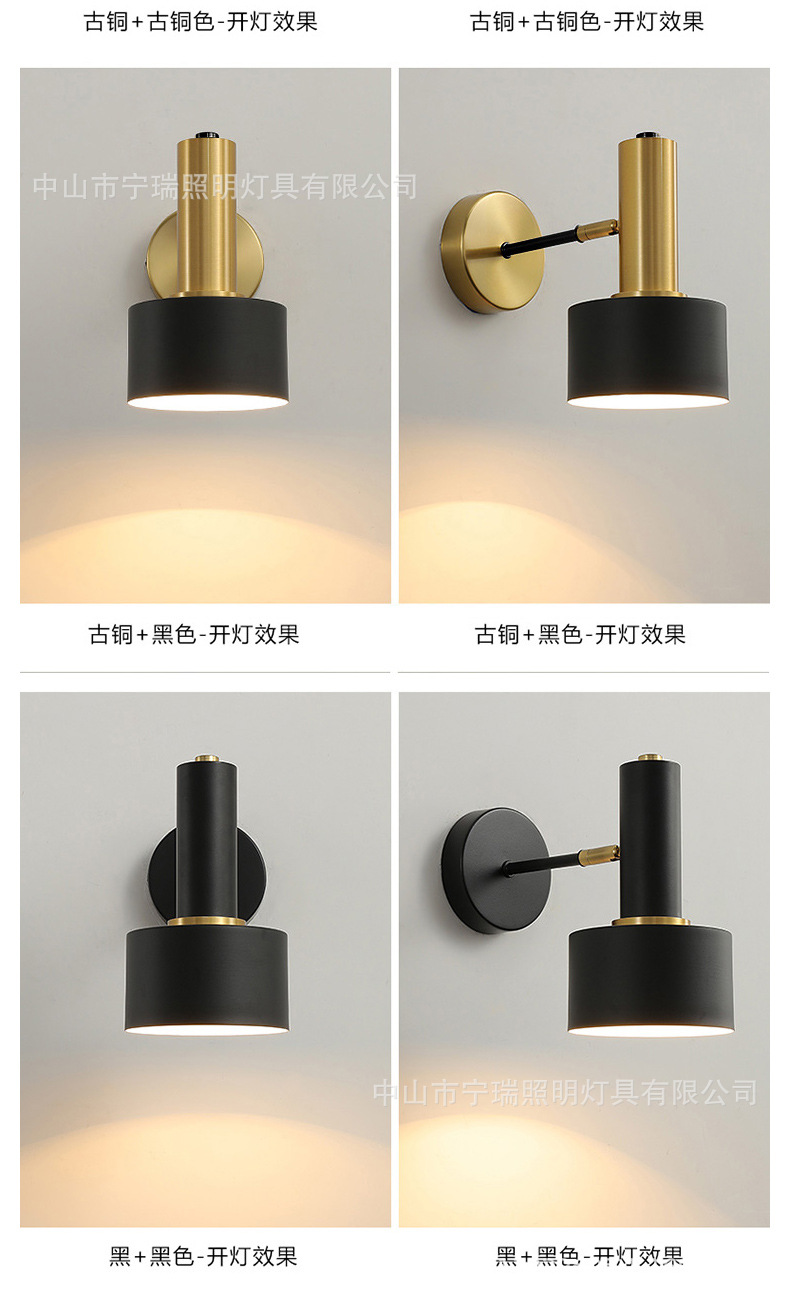 古铜+古铜色-开灯效果

古铜+古铜色-开灯效果

中山市宁瑞照明灯具有限公司

古铜+黑色-开灯效果

古铜+黑色-开灯效果

中山市宁瑞照明灯具有限公司

黑+黑色-开灯效果

黑+黑色-开灯效果