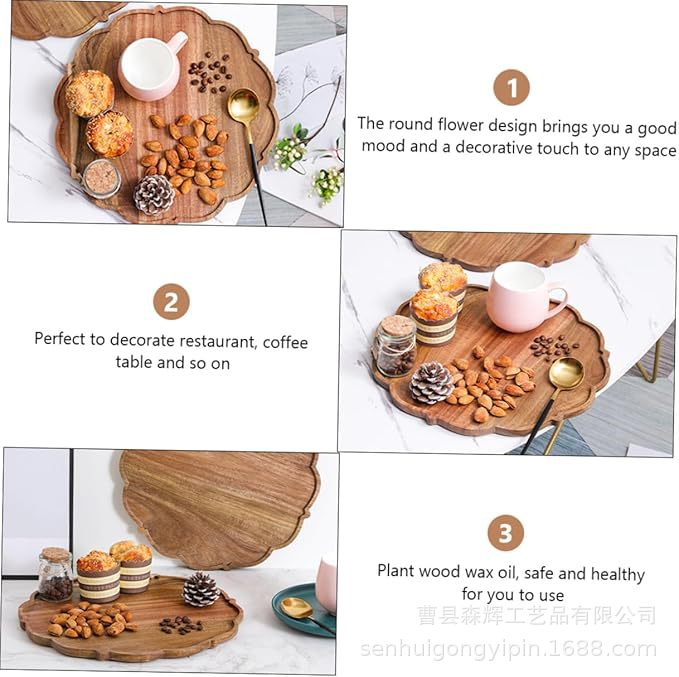 1

The round flower design brings you a good mood and a decorative touch to any space

2

Perfect to decorate restaurant, coffee table and so on

3

Plant wood wax oil, safe and healthy for you to use

曹县森辉工艺品有限公司

senhuigongyipin.1688.com