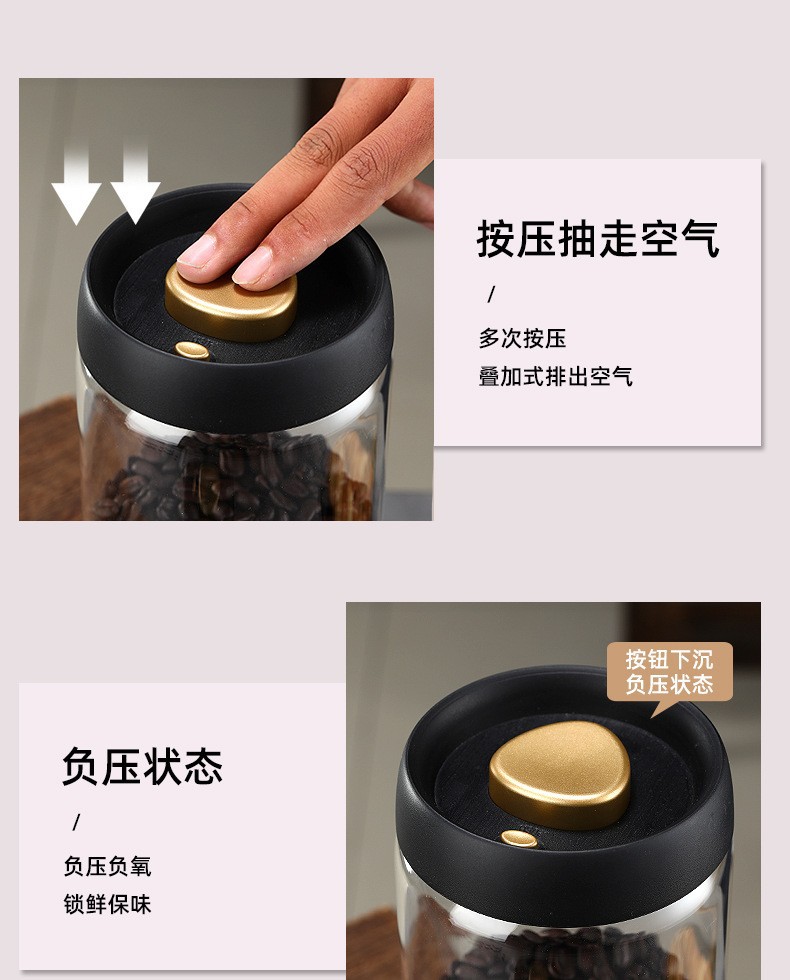 按压抽走空气

/

多次按压
叠加式排出空气

按钮下沉
负压状态

负压状态

/

负压负氧
锁鲜保味