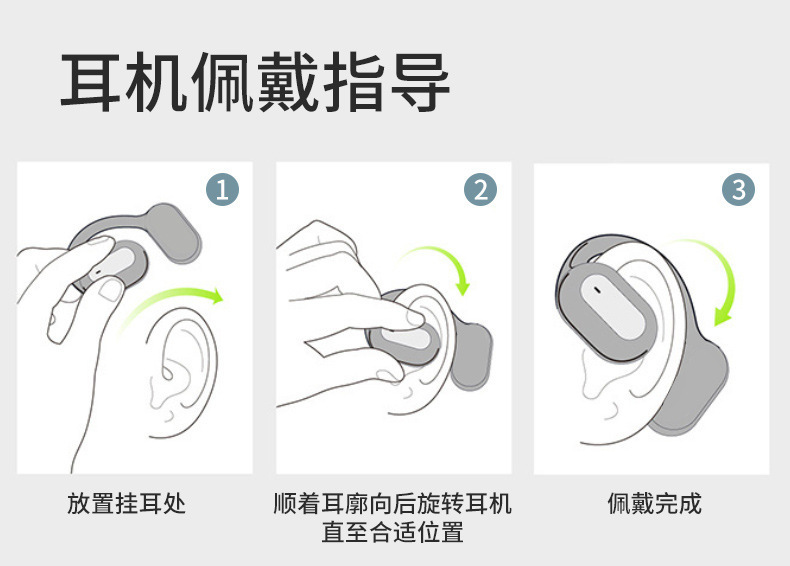 耳机佩戴指导

1

放置挂耳处

2

顺着耳廓向后旋转耳机直至合适位置

3

佩戴完成