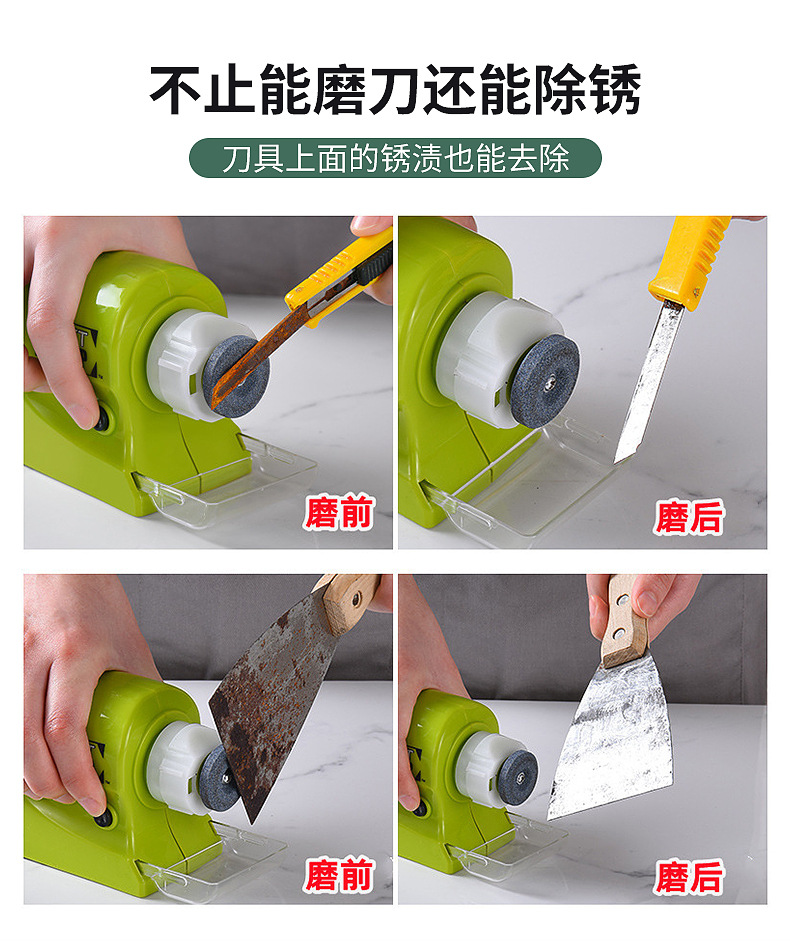 不止能磨刀还能除锈

刀具上面的锈渍也能去除

磨前

磨后

磨前

磨后