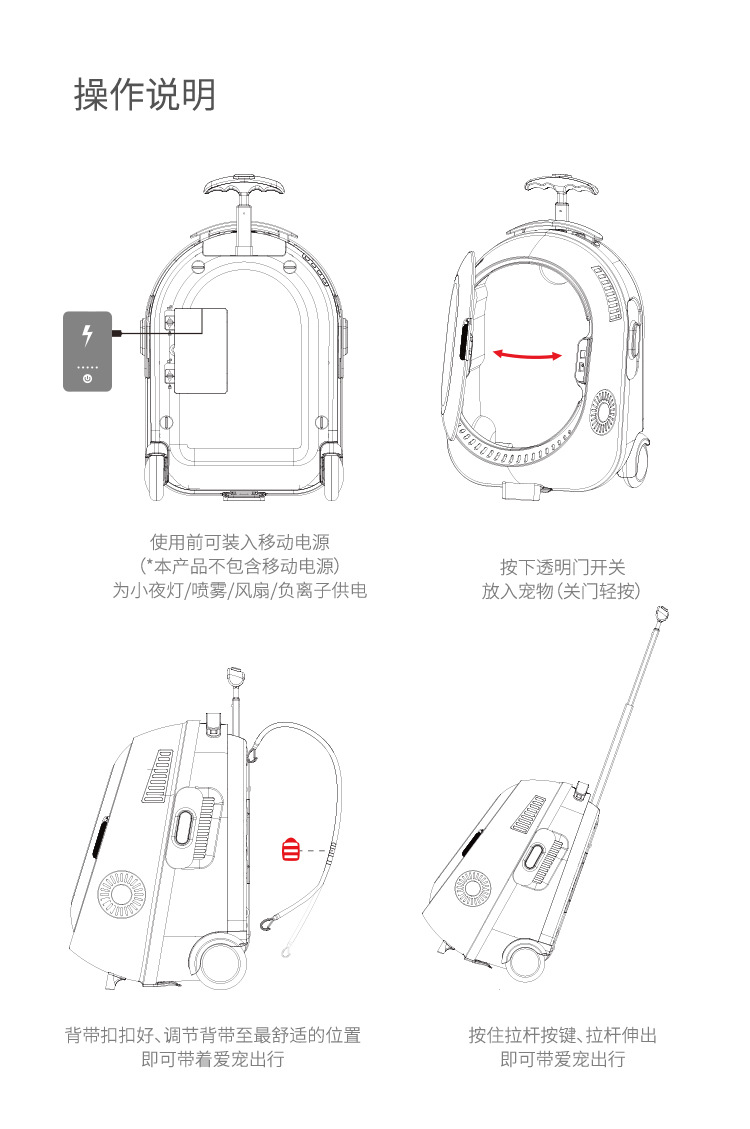 操作说明

使用前可装入移动电源
(*本产品不包含移动电源)
为小夜灯/喷雾/风扇/负离子供电

按下透明门开关
放入宠物(关门轻按)

背带扣扣好、调节背带至最舒适的位置
即可带着爱宠出行

按住拉杆按键、拉杆伸出
即可带爱宠出行