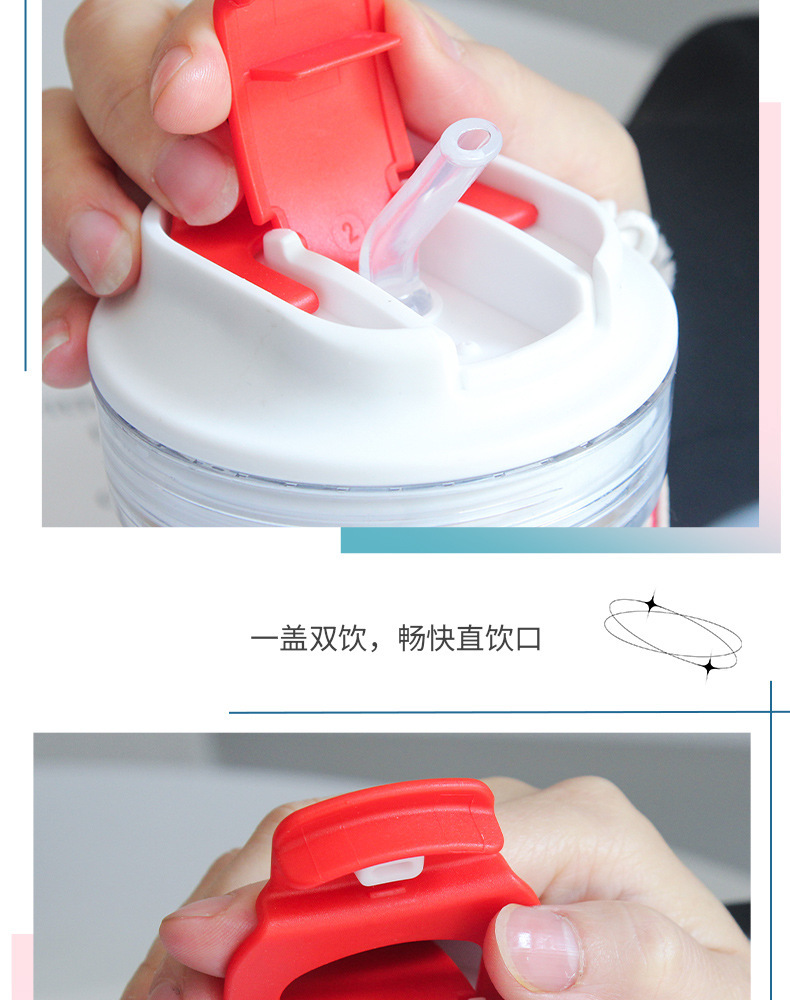 2

一盖双饮，畅快直饮口