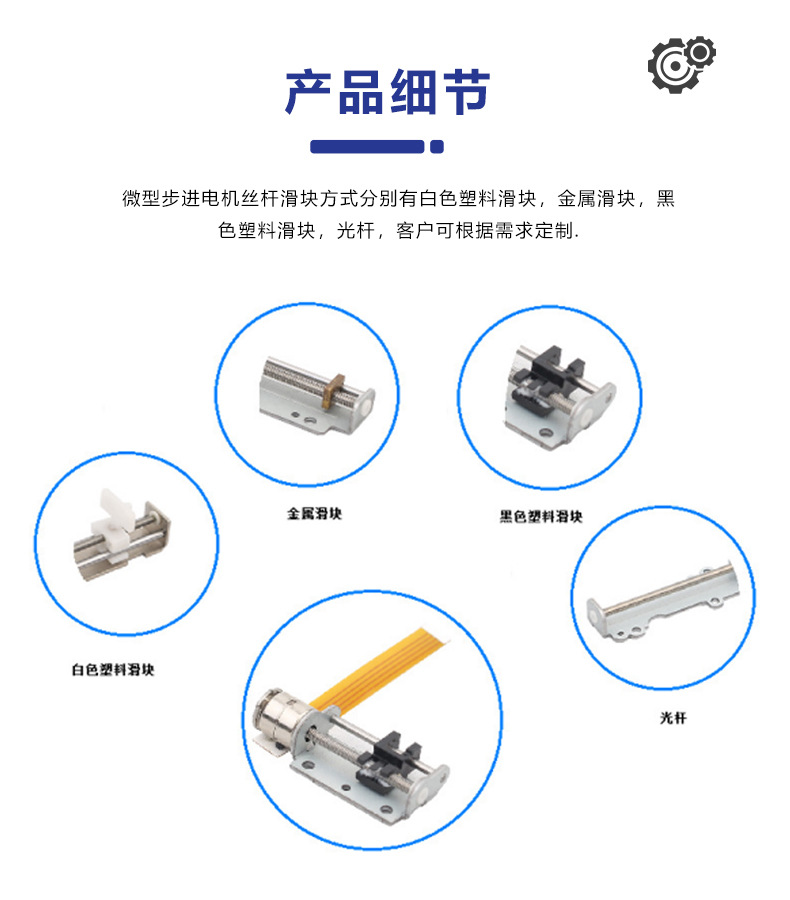 产品细节

微型步进电机丝杆滑块方式分别有白色塑料滑块，金属滑块，黑色塑料滑块，光杆，客户可根据需求定制.

金属滑块

黑色塑料滑块

白色塑料滑块

光杆