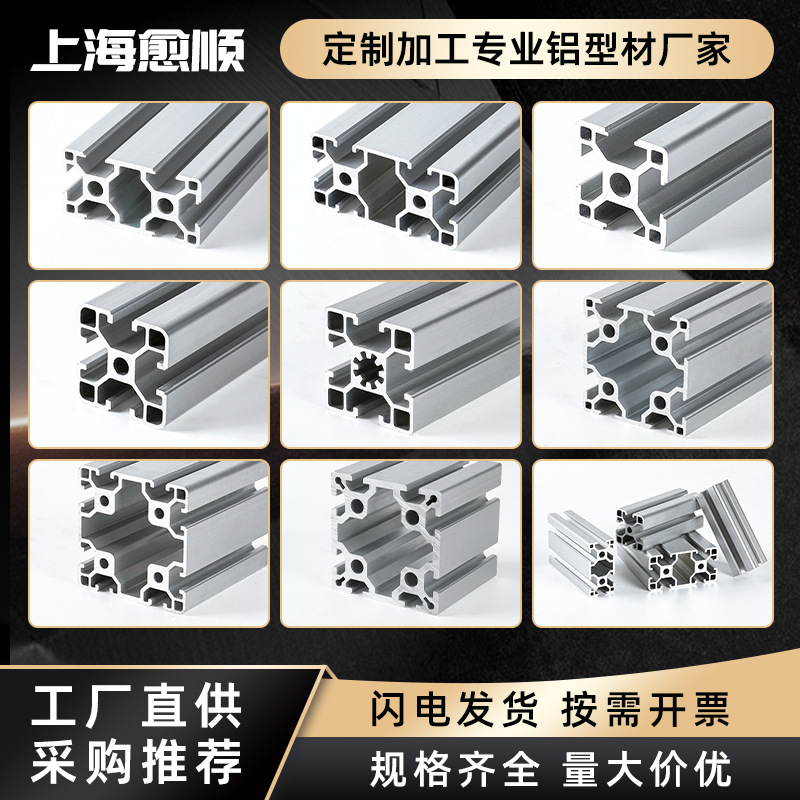 上海愈顺

定制加工专业铝型材厂家

工厂直供
采购推荐

闪电发货 按需开票

规格齐全 量大价优