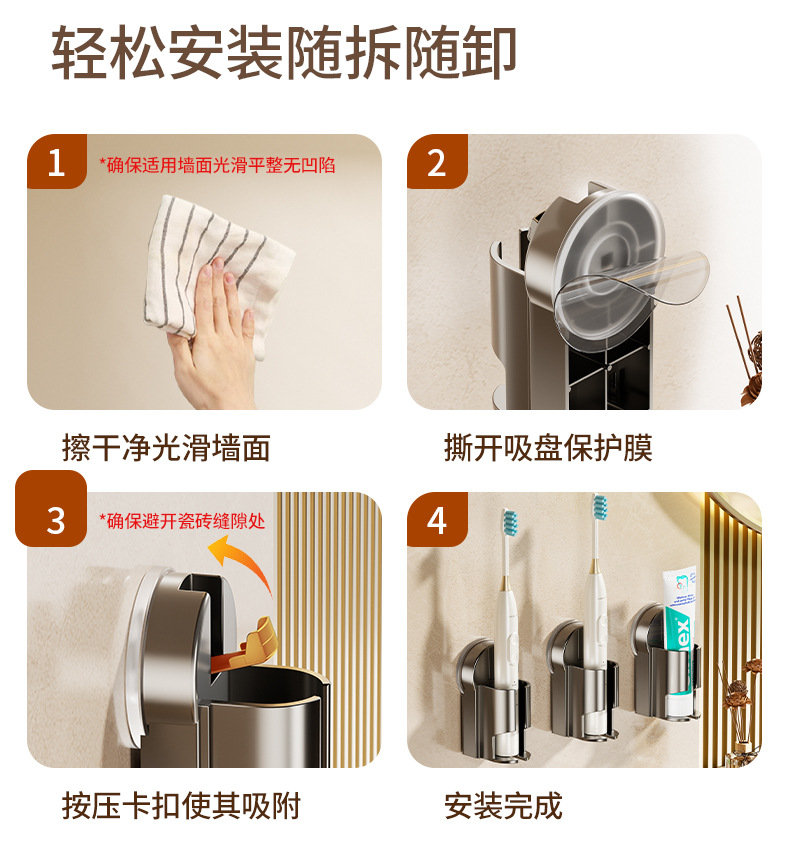 轻松安装随拆随卸

1 *确保适用墙面光滑平整无凹陷

擦干净光滑墙面

2

撕开吸盘保护膜

3 *确保避开瓷砖缝隙处

按压卡扣使其吸附

4

安装完成