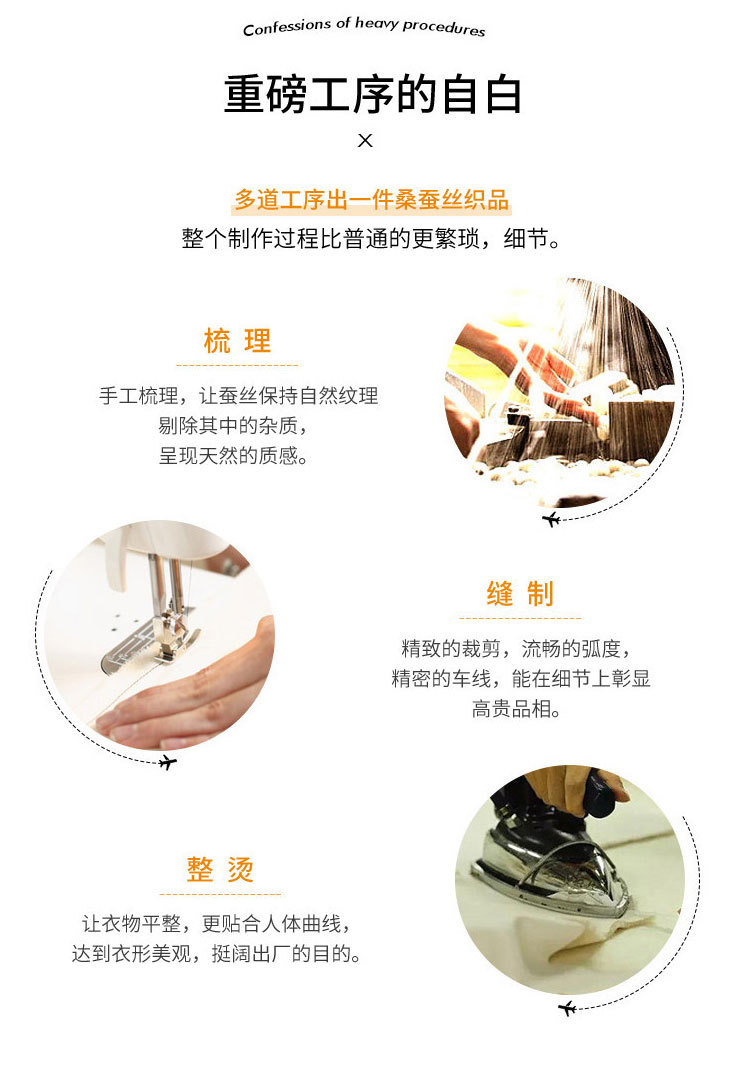 Confessions of heavy procedures

重磅工序的自白

×

多道工序出一件桑蚕丝织品

整个制作过程比普通的更繁琐，细节。

梳 理

手工梳理，让蚕丝保持自然纹理
剔除其中的杂质，
呈现天然的质感。

缝 制

精致的裁剪，流畅的弧度，
精密的车线，能在细节上彰显
高贵品相。

整 烫

让衣物平整，更贴合人体曲线，
达到衣形美观，挺阔出厂的目的。