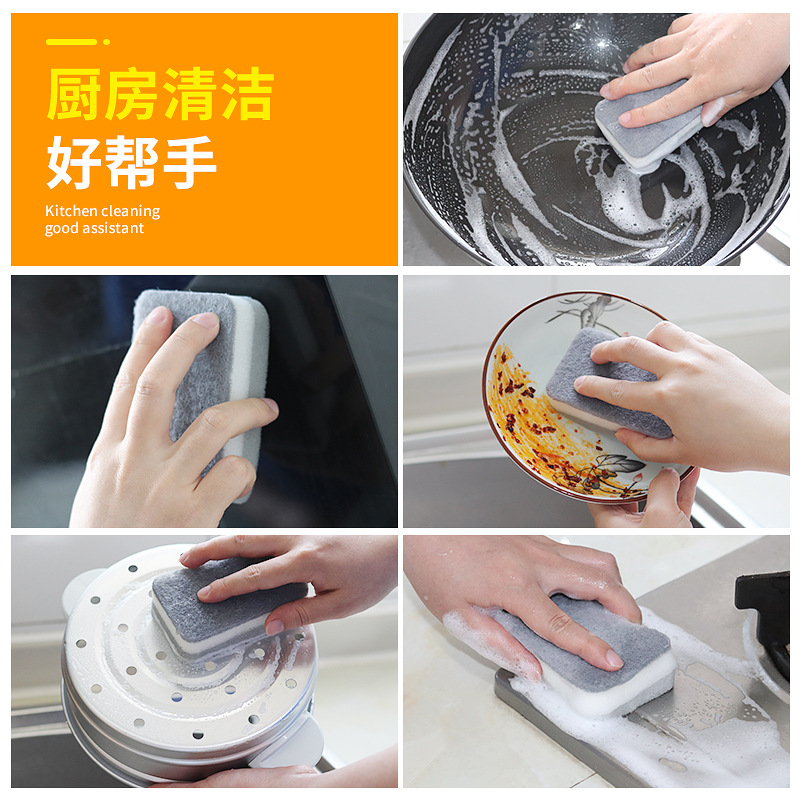 厨房清洁
好帮手
Kitchen cleaning
good assistant