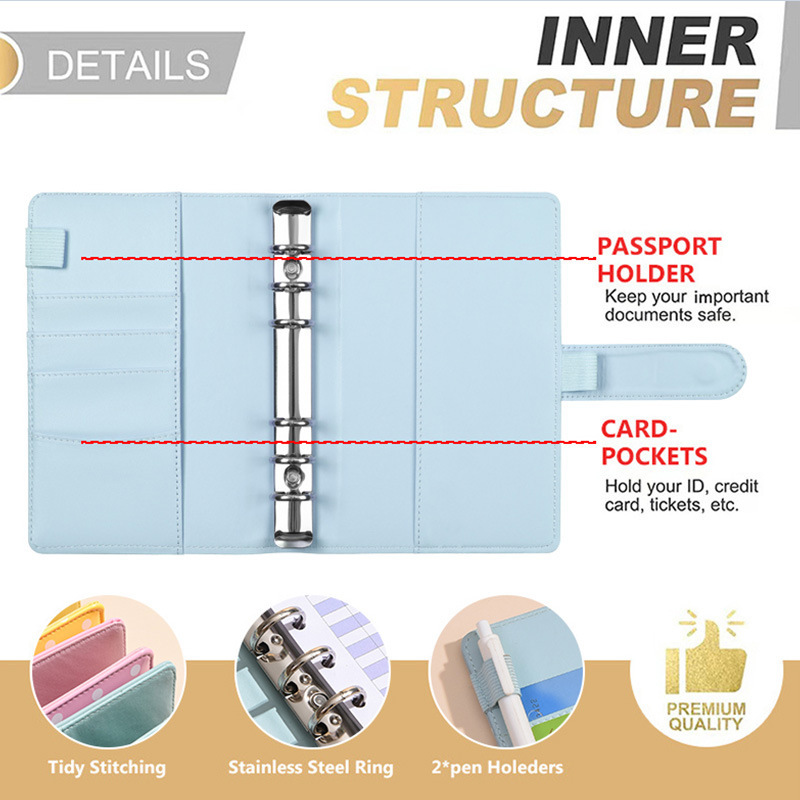 DETAILS

INNER STRUCTURE

PASSPORT HOLDER
Keep your important documents safe.

CARD-POCKETS
Hold your ID, credit card, tickets, etc.

PREMIUM QUALITY

Tidy Stitching

Stainless Steel Ring

2*pen Holeders