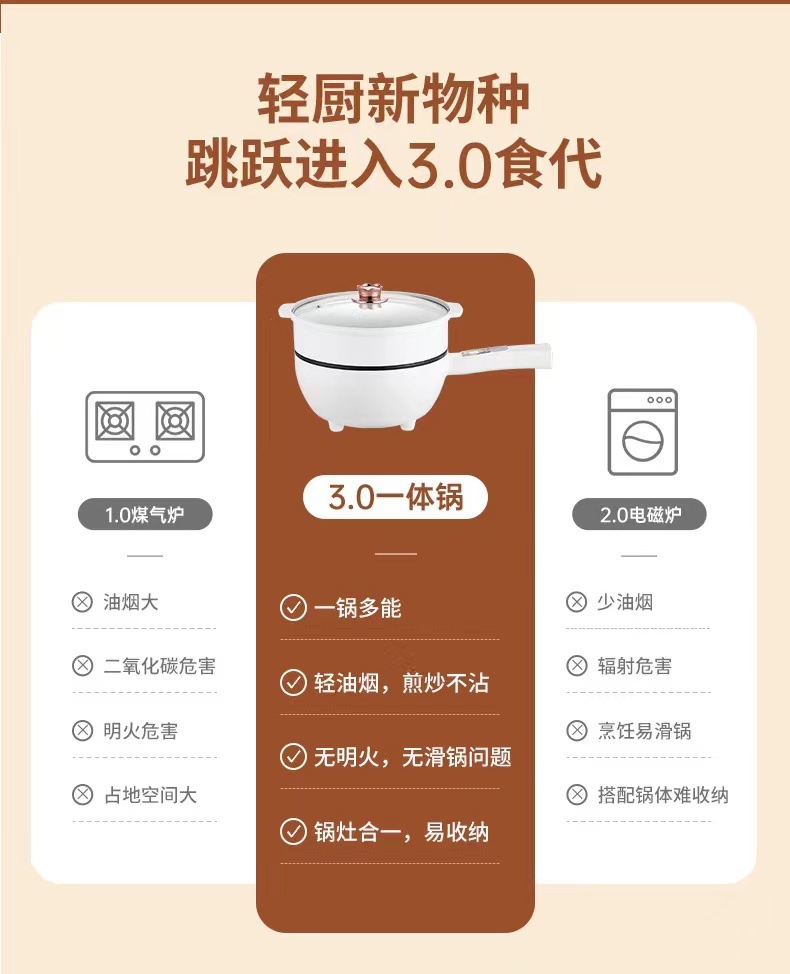 轻厨新物种
跳跃进入3.0食代

1.0煤气炉

油烟大

二氧化碳危害

明火危害

占地空间大

3.0一体锅

一锅多能

轻油烟，煎炒不沾

无明火，无滑锅问题

锅灶合一，易收纳

2.0电磁炉

少油烟

辐射危害

烹饪易滑锅

搭配锅体难收纳