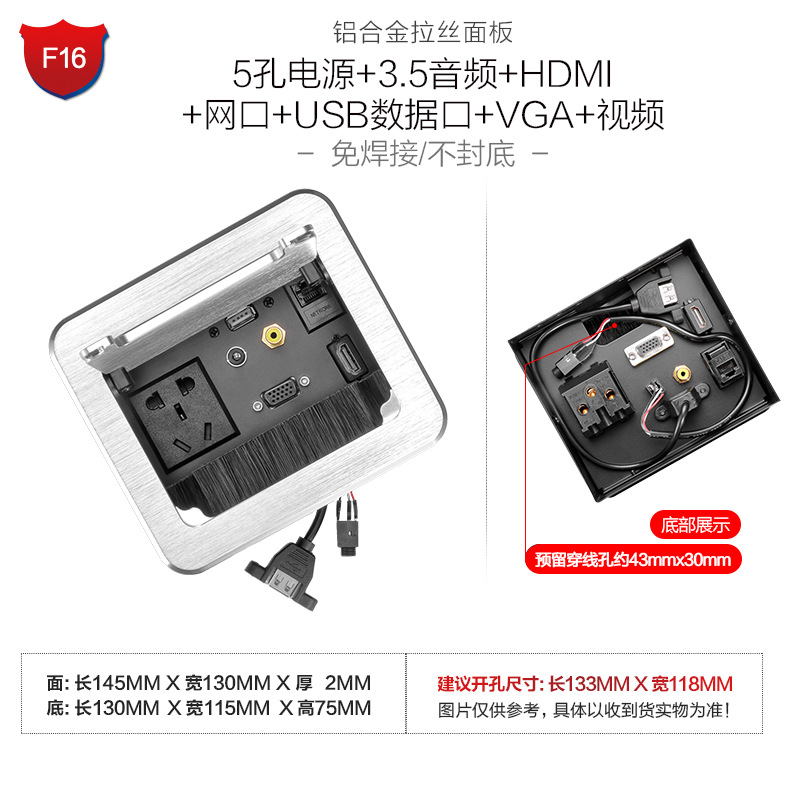 F16

铝合金拉丝面板

5孔电源+3.5音频+HDMI
+网口+USB数据口+VGA+视频

- 免焊接/不封底 -

NETWORK

底部展示

预留穿线孔约43mmx30mm

面: 长145MM X 宽130MM X 厚 2MM
底: 长130MM X 宽115MM X 高75MM

建议开孔尺寸: 长133MM X 宽118MM
图片仅供参考，具体以收到货实物为准！