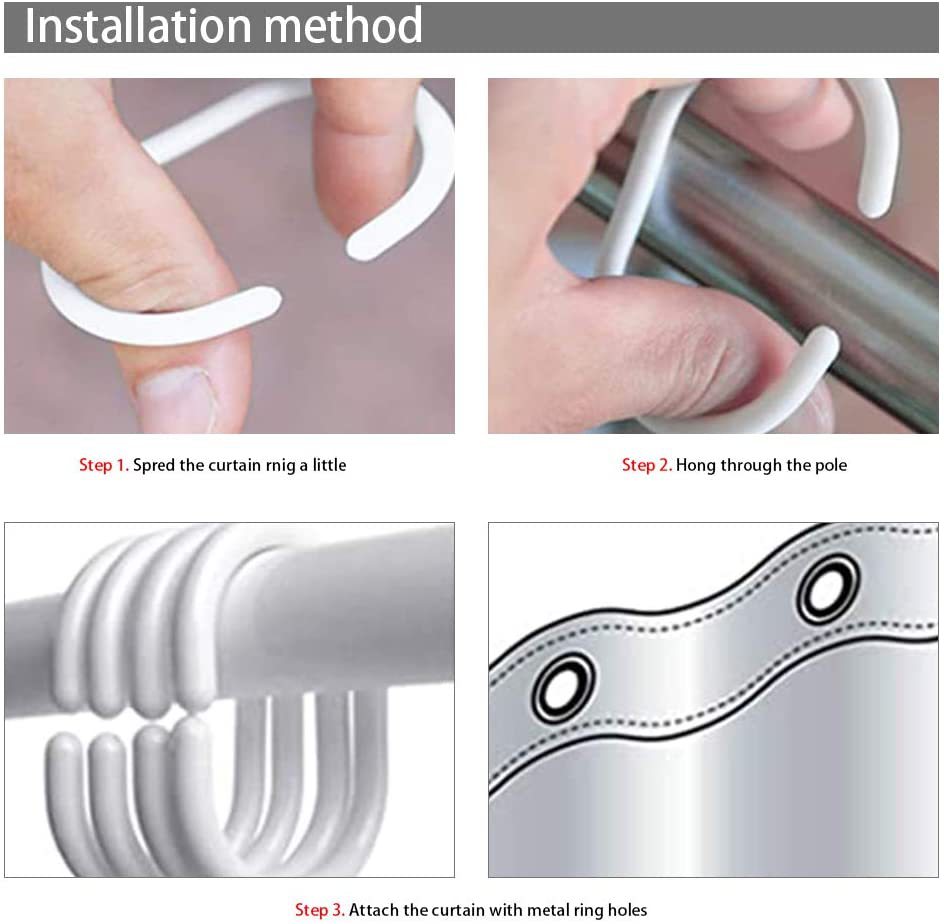 Installation method

Step 1. Spred the curtain rnig a little

Step 2. Hong through the pole

Step 3. Attach the curtain with metal ring holes