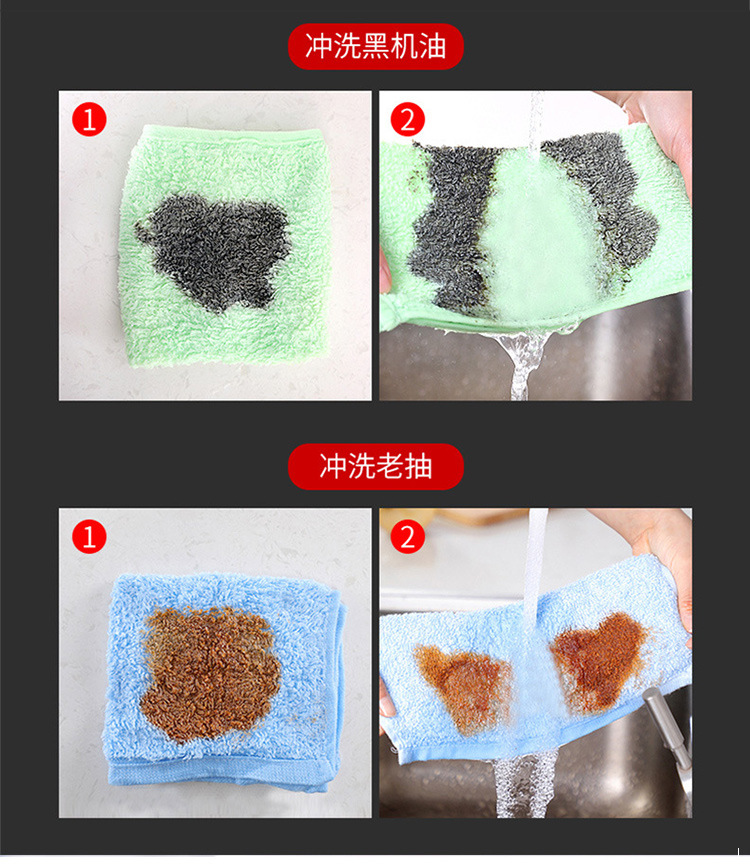 冲洗黑机油

1

2

冲洗老抽

1

2